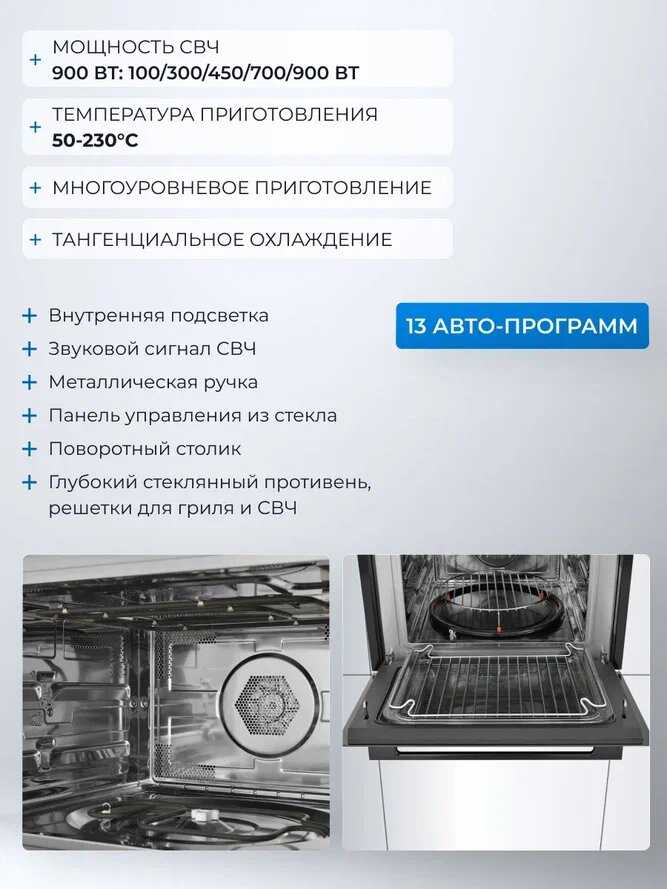 + МОЩНОСТЬ СВЧ
900 ВТ: 100/300/450/700/900 ВТ

+ ТЕМПЕРАТУРА ПРИГОТОВЛЕНИЯ
50-230°C

+ МНОГОУРОВНЕВОЕ ПРИГОТОВЛЕНИЕ

+ ТАНГЕНЦИАЛЬНОЕ ОХЛАЖДЕНИЕ

+ Внутренняя подсветка
+ Звуковой сигнал СВЧ
+ Металлическая ручка
+ Панель управления из стекла
+ Поворотный столик
+ Глубокий стеклянный противень, решетки для гриля и СВЧ

13 АВТО-ПРОГРАММ