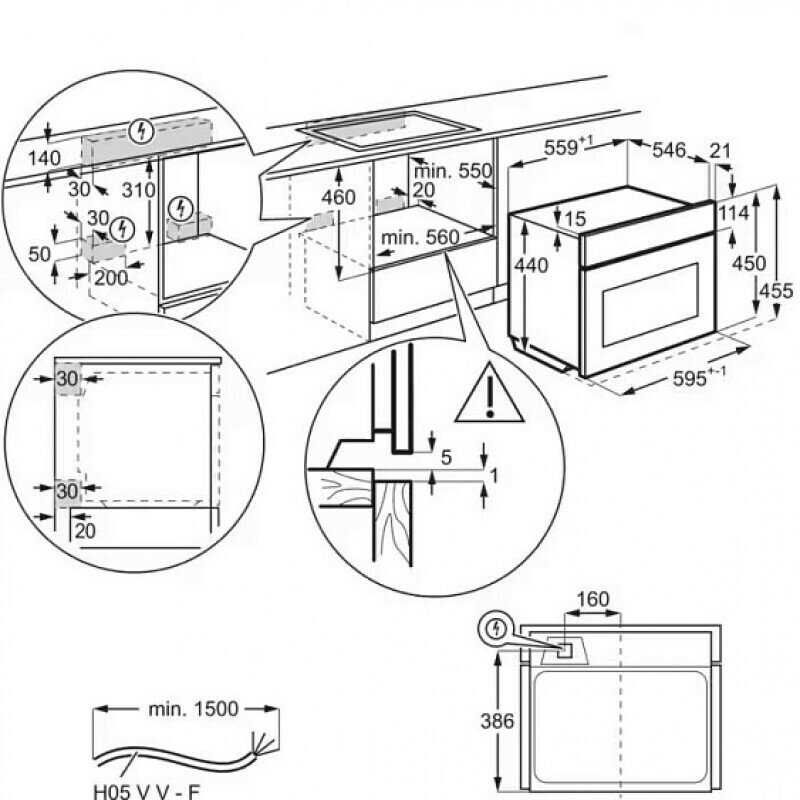 140
30
310
30
50
200
460
min. 550
20
min. 560
$559^{+1}$
546
21
15
114
440
450
455
$595^{+-1}$
30
30
20
5
1
160
386
min. 1500
H05 V V - F