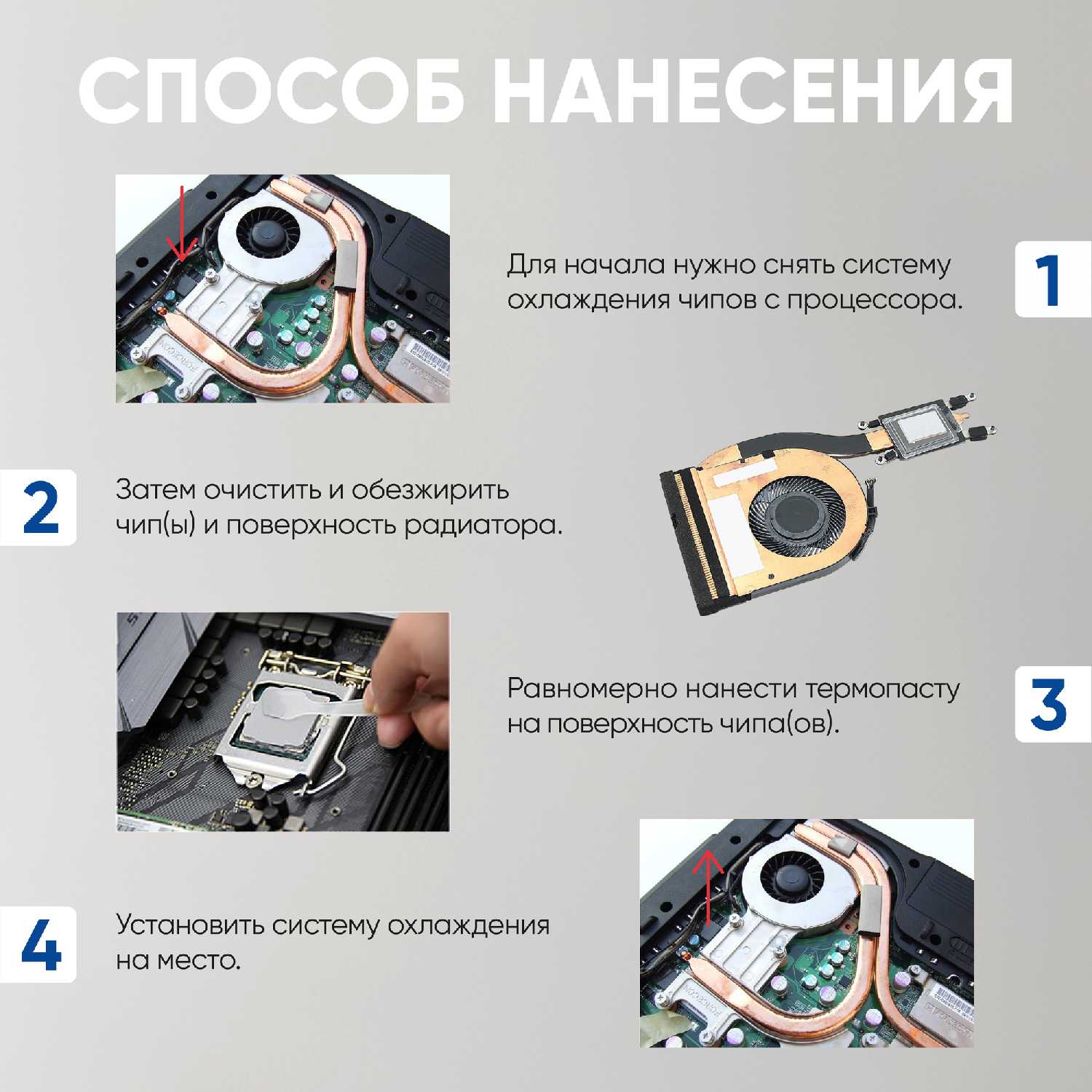 СПОСОБ НАНЕСЕНИЯ

Для начала нужно снять систему охлаждения чипов с процессора.

1

2

Затем очистить и обезжирить чип(ы) и поверхность радиатора.

Равномерно нанести термопасту на поверхность чипа(ов).

3

4

Установить систему охлаждения на место.