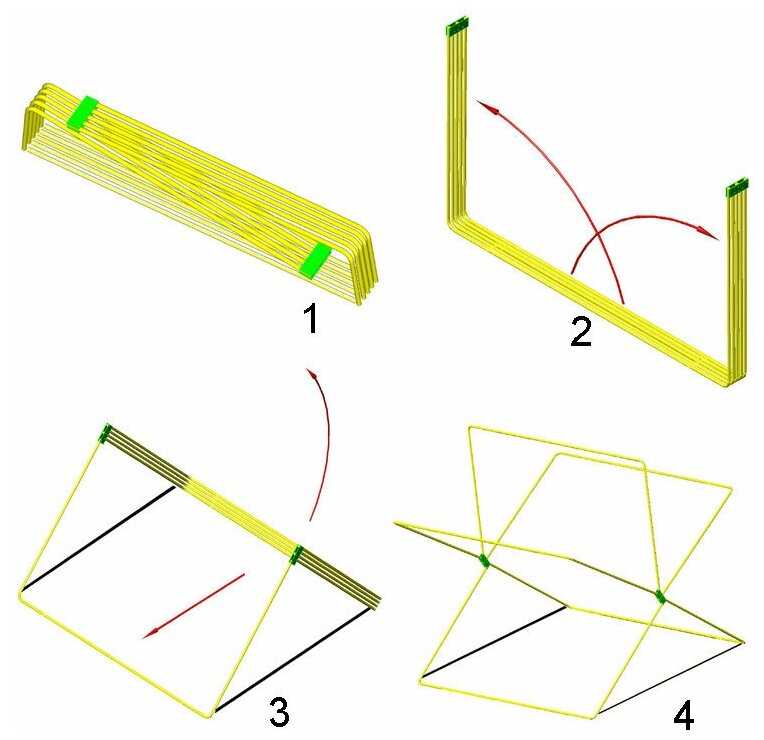 1

2

3

4