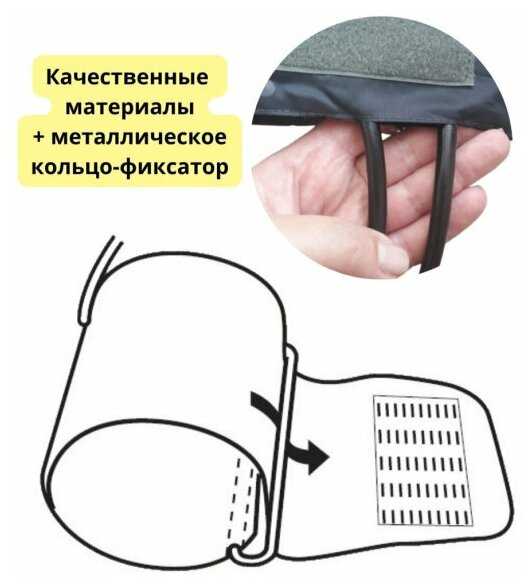 Качественные материалы + металлическое кольцо-фиксатор