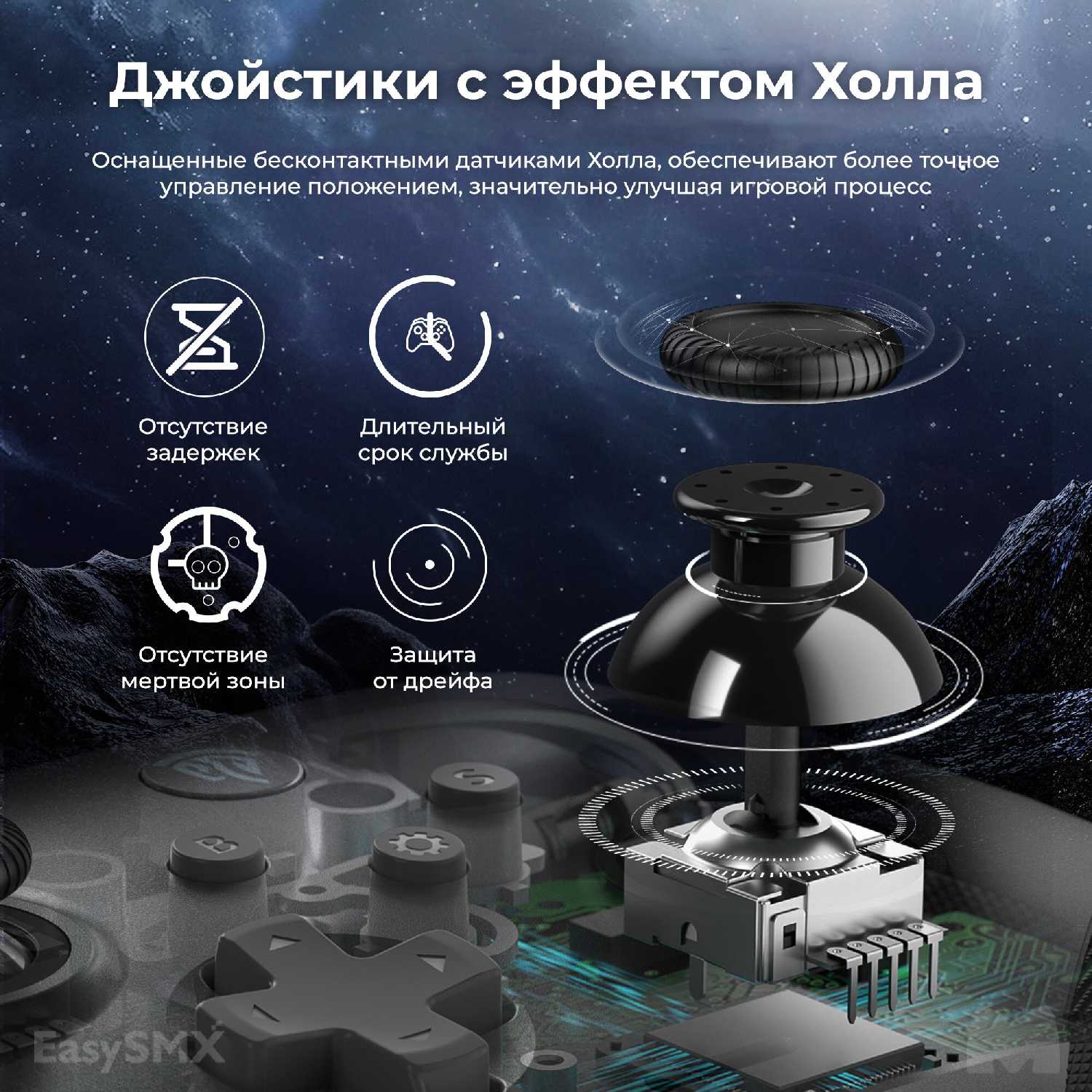 Джойстики с эффектом Холла

Оснащенные бесконтактными датчиками Холла, обеспечивают более точное управление положением, значительно улучшая игровой процесс

Отсутствие задержек

Длительный срок службы

Отсутствие мертвой зоны

Защита от дрейфа

S

B

EasySMX