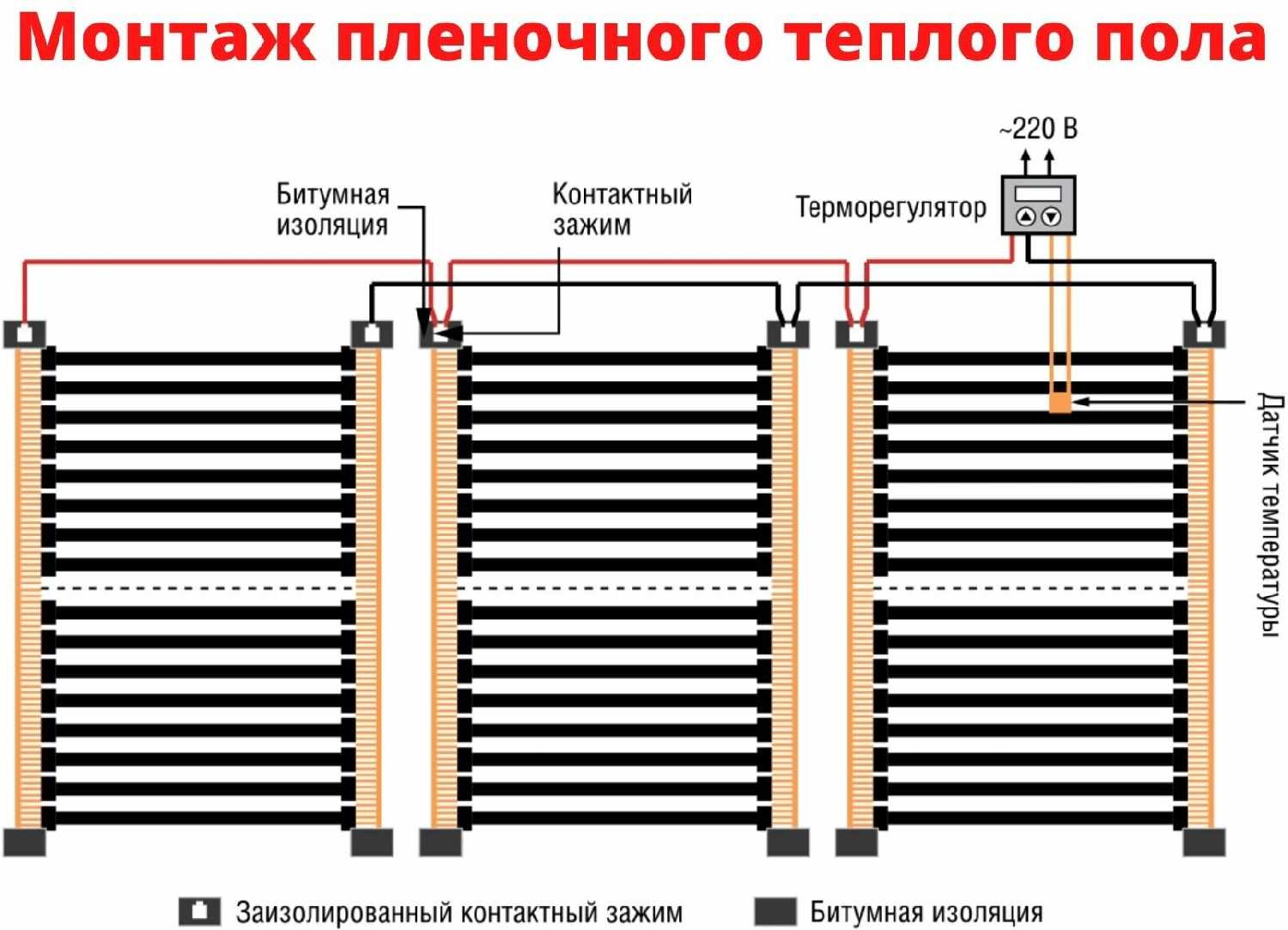 Монтаж пленочного теплого пола

~220 В

Битумная изоляция

Контактный зажим

Терморегулятор

Датчик температуры

Заизолированный контактный зажим

Битумная изоляция