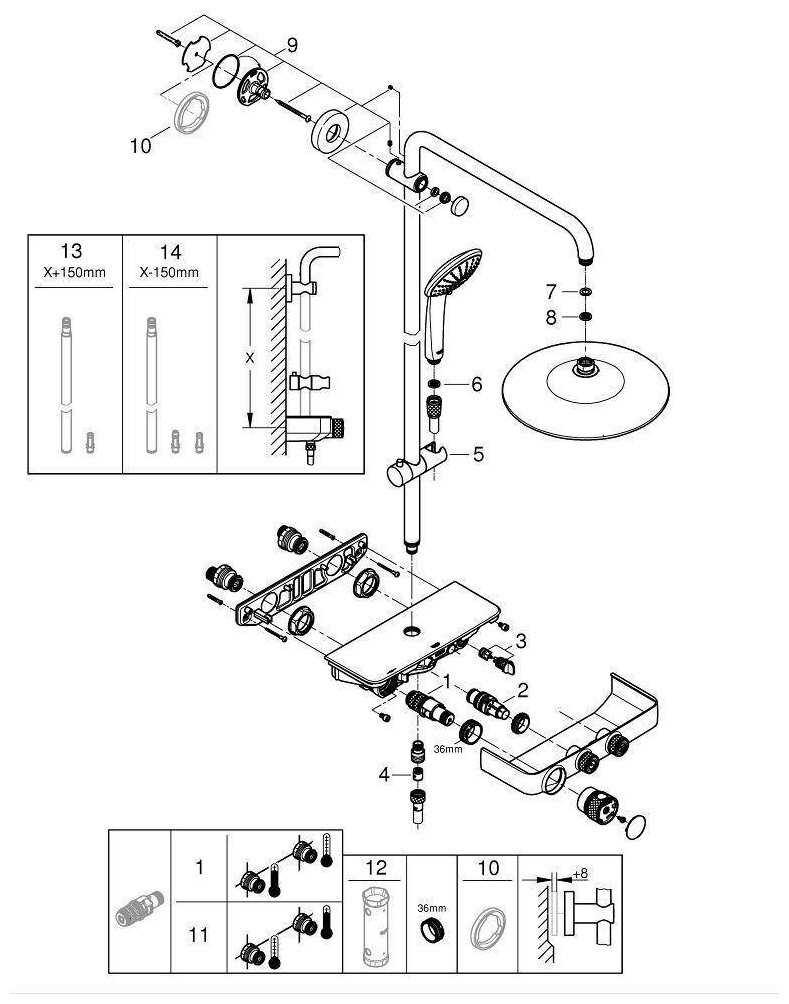 9
10
13
X+150mm
14
X-150mm
X
7
8
6
5
3
1
2
36mm
4
1
11
12
36mm
10
+8