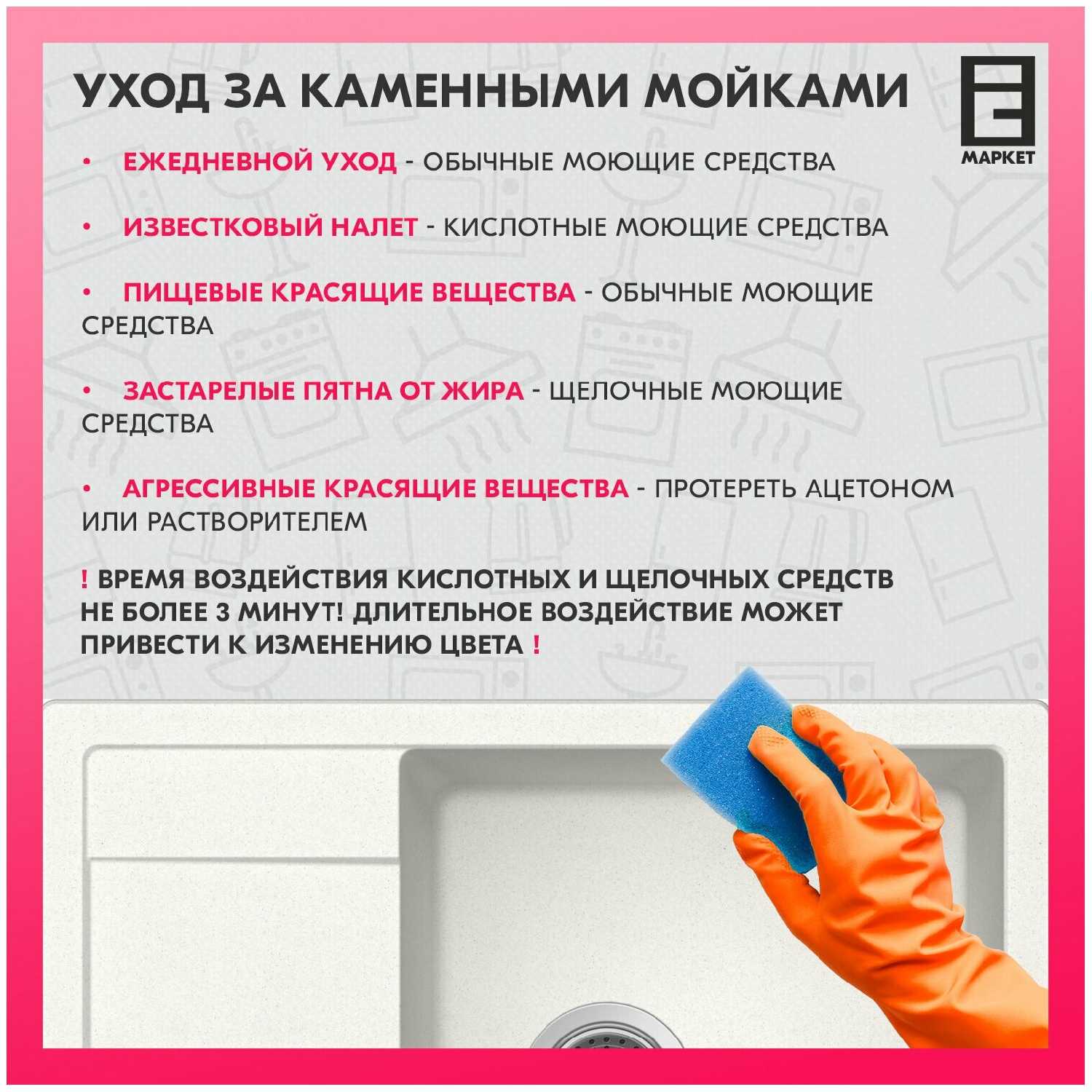 УХОД ЗА КАМЕННЫМИ МОЙКАМИ

МАРКЕТ

• ЕЖЕДНЕВНОЙ УХОД - ОБЫЧНЫЕ МОЮЩИЕ СРЕДСТВА

• ИЗВЕСТКОВЫЙ НАЛЕТ - КИСЛОТНЫЕ МОЮЩИЕ СРЕДСТВА

• ПИЩЕВЫЕ КРАСЯЩИЕ ВЕЩЕСТВА - ОБЫЧНЫЕ МОЮЩИЕ СРЕДСТВА

• ЗАСТАРЕЛЫЕ ПЯТНА ОТ ЖИРА - ЩЕЛОЧНЫЕ МОЮЩИЕ СРЕДСТВА

• АГРЕССИВНЫЕ КРАСЯЩИЕ ВЕЩЕСТВА - ПРОТЕРЕТЬ АЦЕТОНОМ ИЛИ РАСТВОРИТЕЛЕМ

! ВРЕМЯ ВОЗДЕЙСТВИЯ КИСЛОТНЫХ И ЩЕЛОЧНЫХ СРЕДСТВ НЕ БОЛЕЕ 3 МИНУТ! ДЛИТЕЛЬНОЕ ВОЗДЕЙСТВИЕ МОЖЕТ ПРИВЕСТИ К ИЗМЕНЕНИЮ ЦВЕТА !