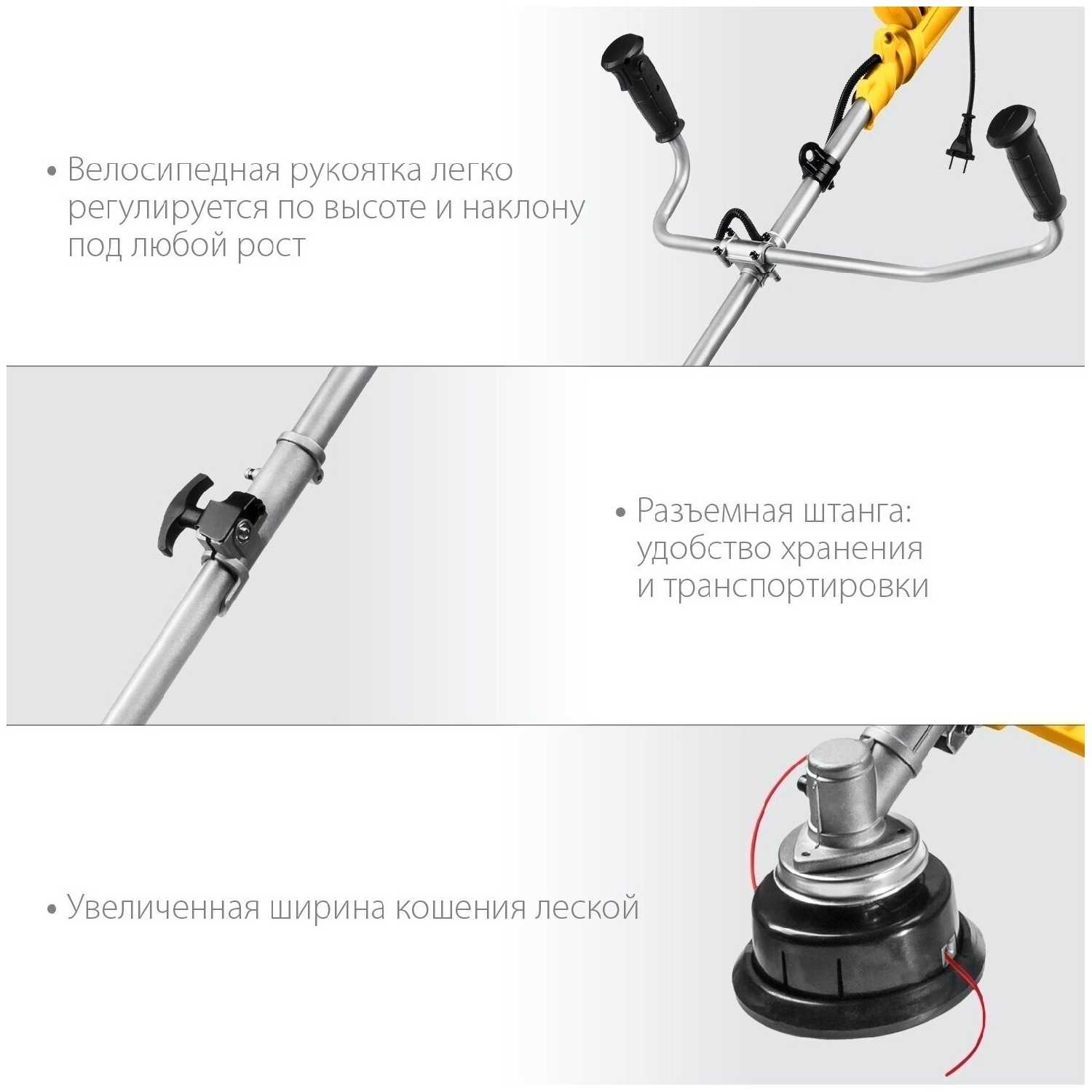 • Велосипедная рукоятка легко регулируется по высоте и наклону под любой рост

• Разъемная штанга: удобство хранения и транспортировки

• Увеличенная ширина кошения леской