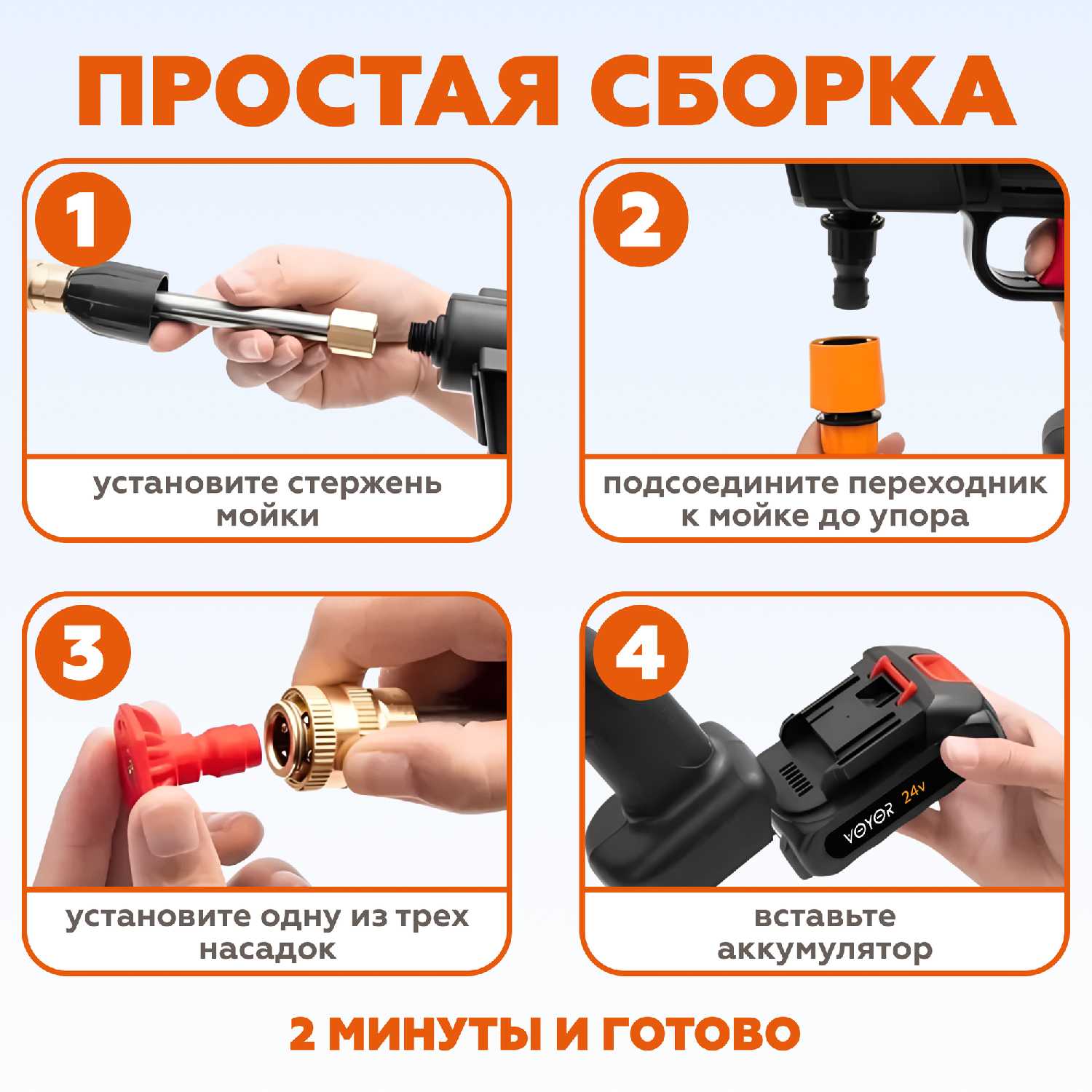 ПРОСТАЯ СБОРКА

1

установите стержень мойки

2

подсоедините переходник к мойке до упора

3

установите одну из трех насадок

4

VOYOR 24v

вставьте аккумулятор

2 МИНУТЫ И ГОТОВО