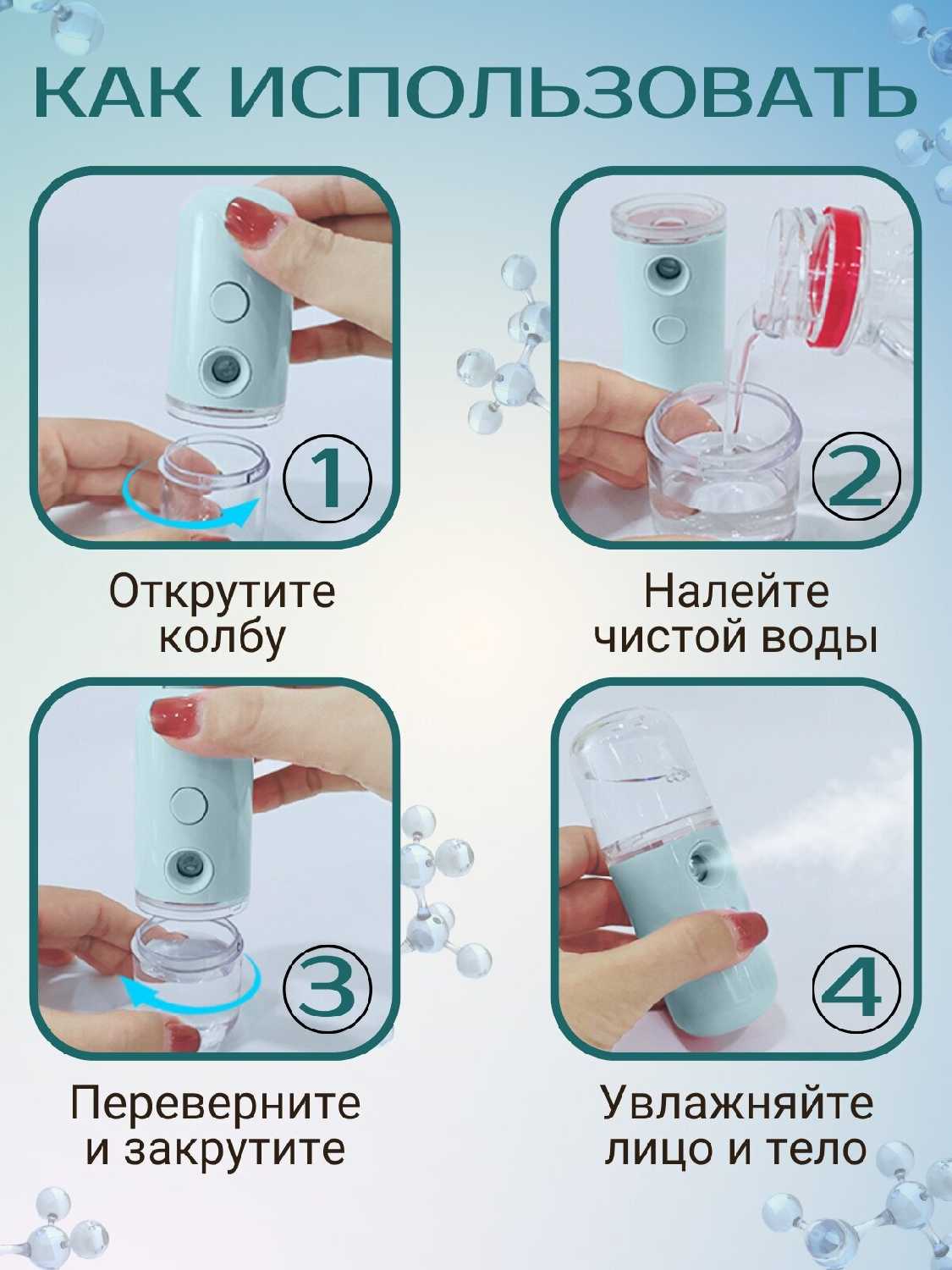 КАК ИСПОЛЬЗОВАТЬ

①

Открутите колбу

②

Налейте чистой воды

③

Переверните и закрутите

④

Увлажняйте лицо и тело