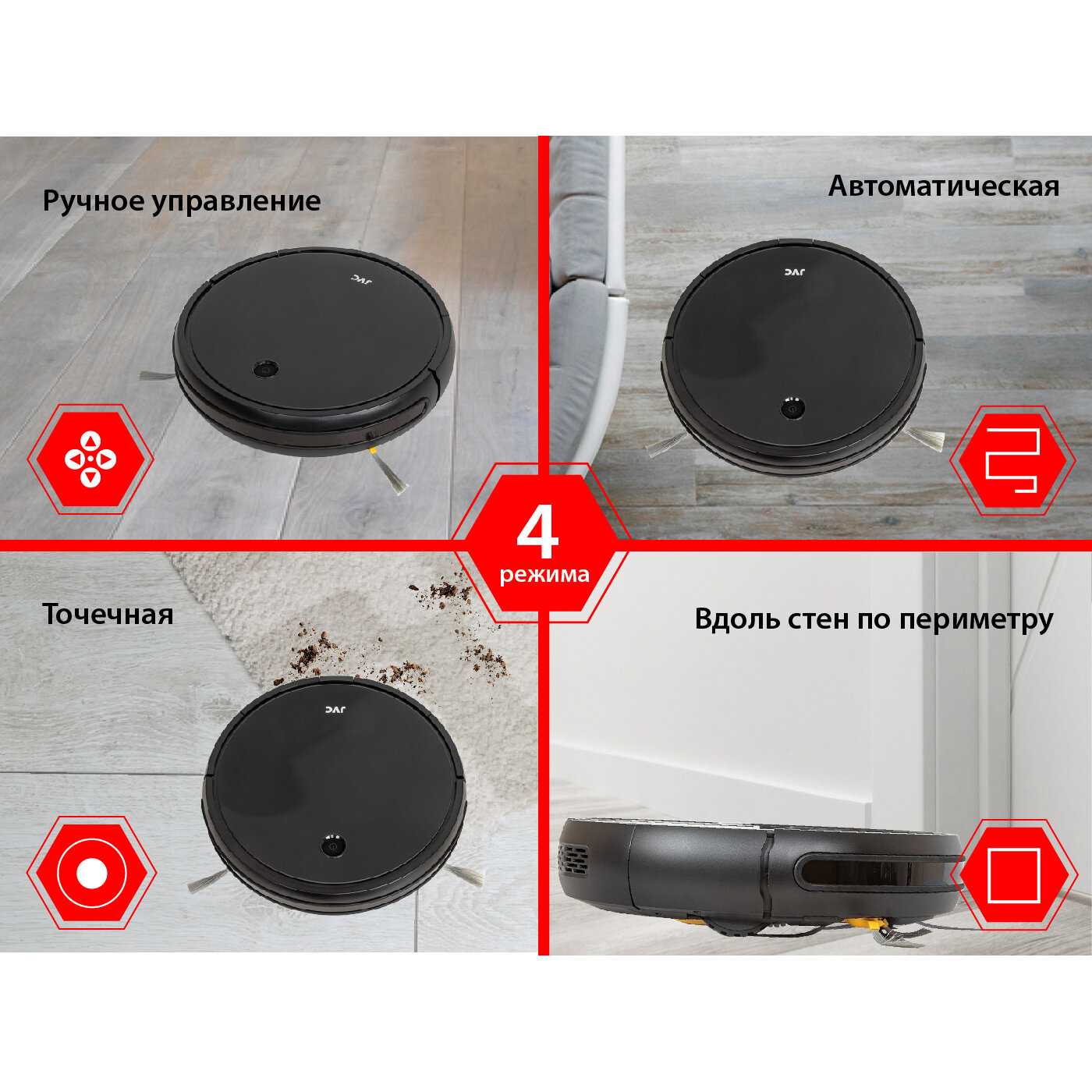 Ручное управление

JVC

Автоматическая

JVC

4
режима

Точечная

JVC

Вдоль стен по периметру