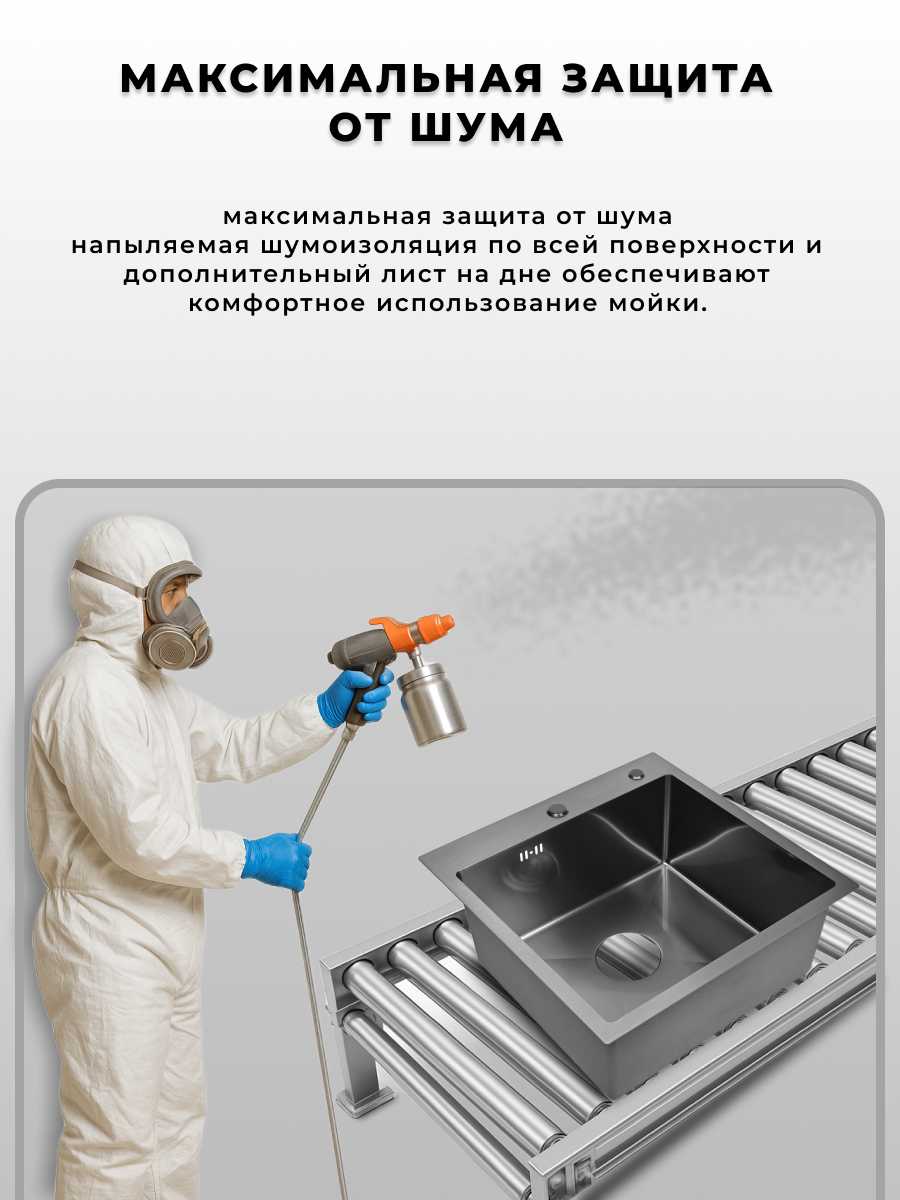 МАКСИМАЛЬНАЯ ЗАЩИТА ОТ ШУМА

максимальная защита от шума напыляемая шумоизоляция по всей поверхности и дополнительный лист на дне обеспечивают комфортное использование мойки.