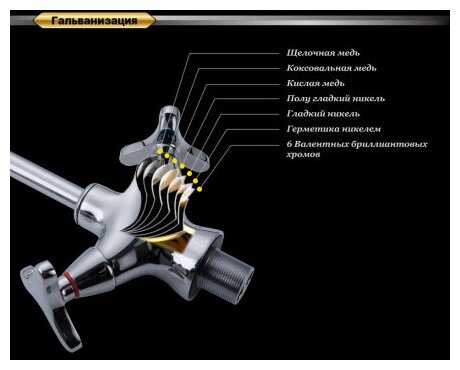 Гальванизация

Щелочная медь
Коксовальная медь
Кислая медь
Полу гладкий никель
Гладкий никель
Герметика никелем
6 Валентных бриллиантовых хромов