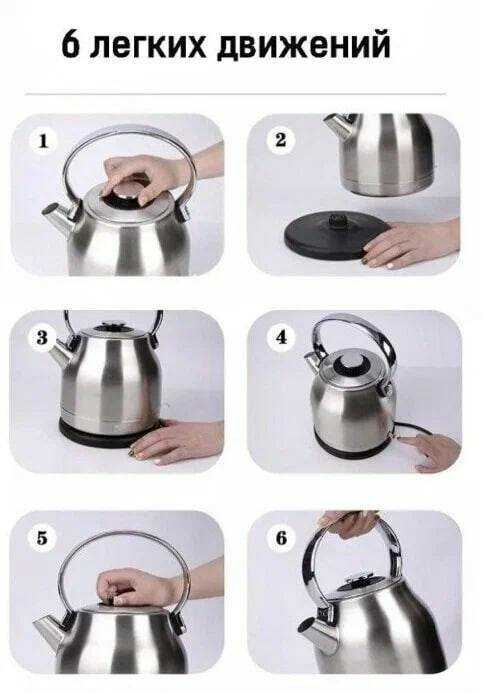 6 легких движений

1

2

3

4

5

6