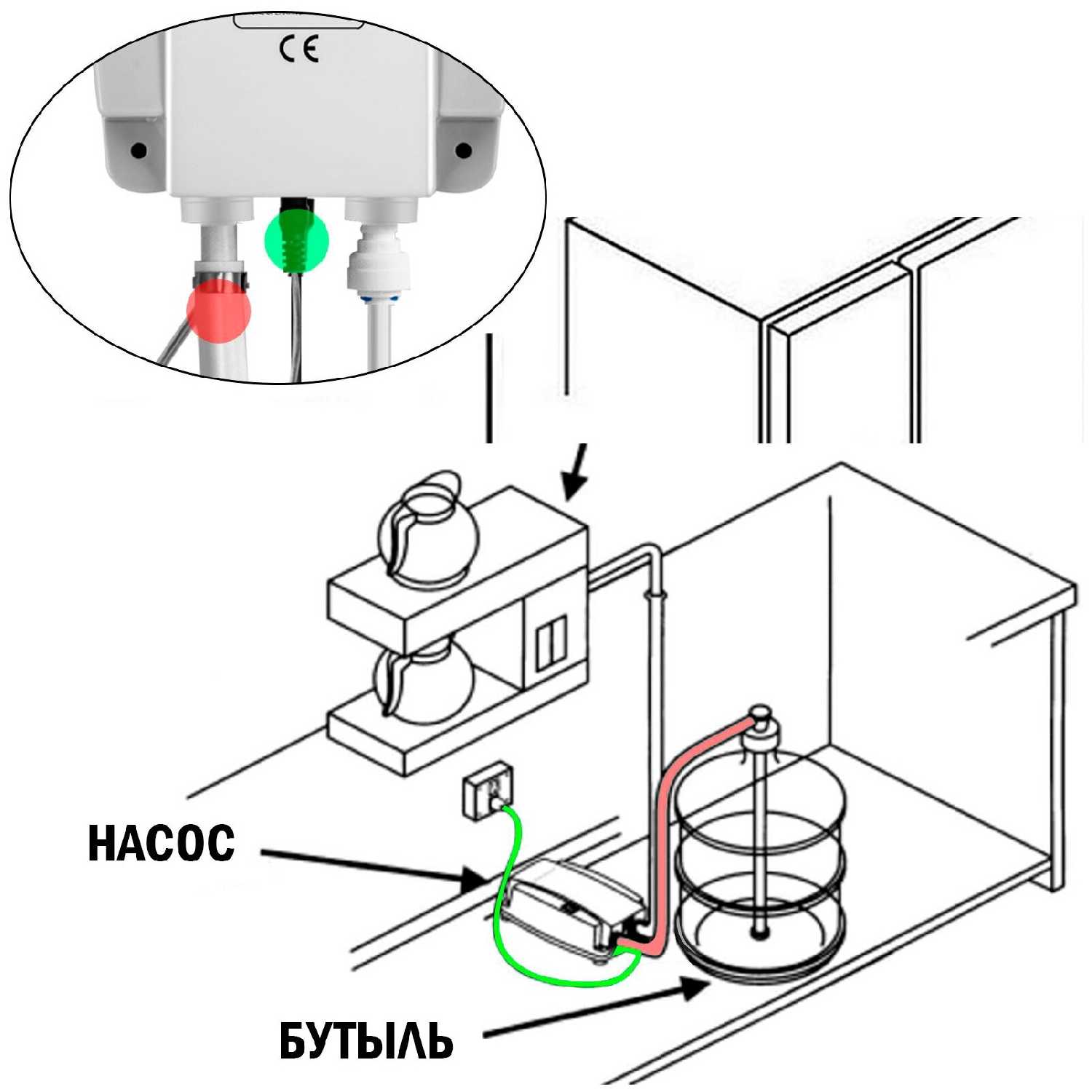 CE

НАСОС

БУТЫЛЬ