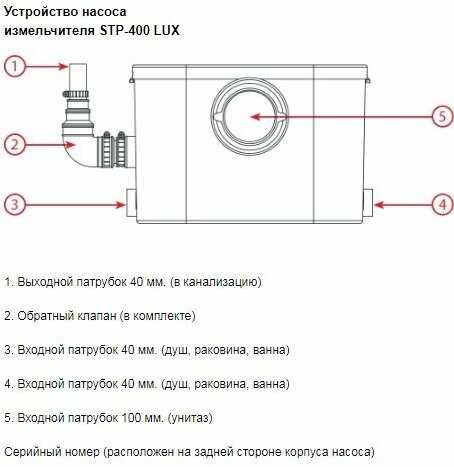 Устройство насоса измельчителя STP-400 LUX

1

2

3

5

4

1. Выходной патрубок 40 мм. (в канализацию)

2. Обратный клапан (в комплекте)

3. Входной патрубок 40 мм. (душ, раковина, ванна)

4. Входной патрубок 40 мм. (душ, раковина, ванна)

5. Входной патрубок 100 мм. (унитаз)

Серийный номер (расположен на задней стороне корпуса насоса)