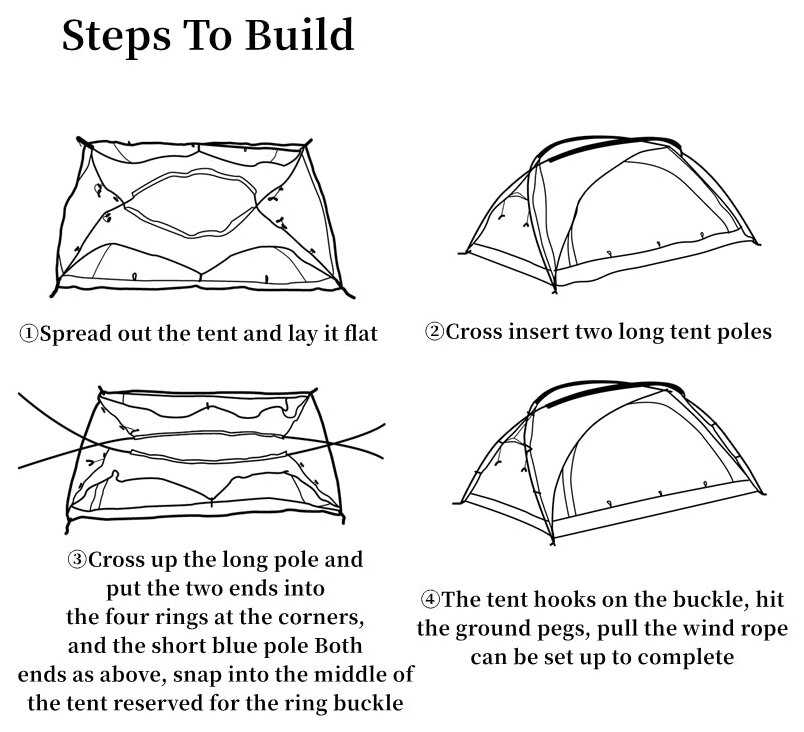 Steps To Build

①Spread out the tent and lay it flat

②Cross insert two long tent poles

③Cross up the long pole and put the two ends into the four rings at the corners, and the short blue pole Both ends as above, snap into the middle of the tent reserved for the ring buckle

④The tent hooks on the buckle, hit the ground pegs, pull the wind rope can be set up to complete