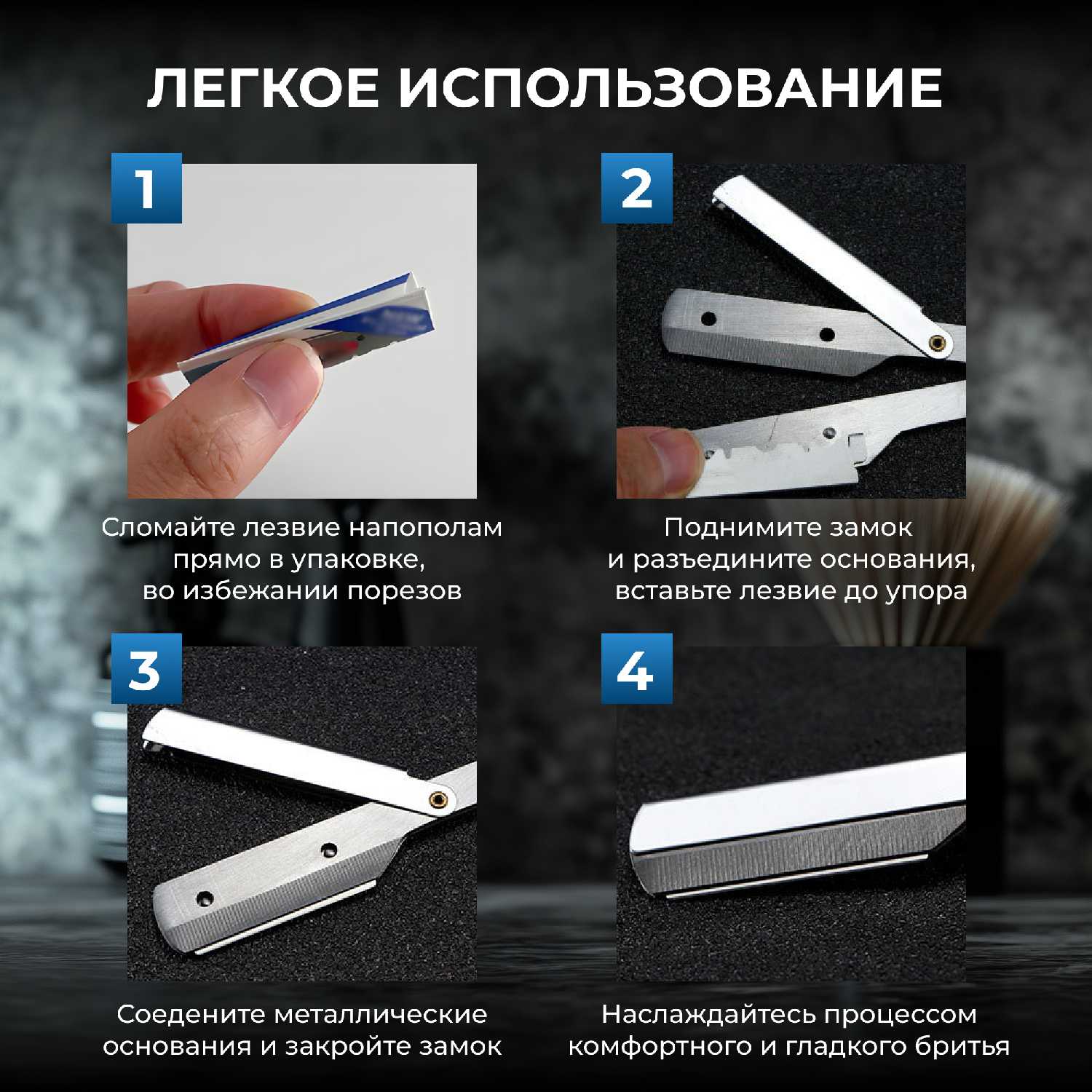 ЛЕГКОЕ ИСПОЛЬЗОВАНИЕ

1

Сломайте лезвие напополам прямо в упаковке, во избежании порезов

2

Поднимите замок и разъедините основания, вставьте лезвие до упора

3

Соедените металлические основания и закройте замок

4

Наслаждайтесь процессом комфортного и гладкого бритья