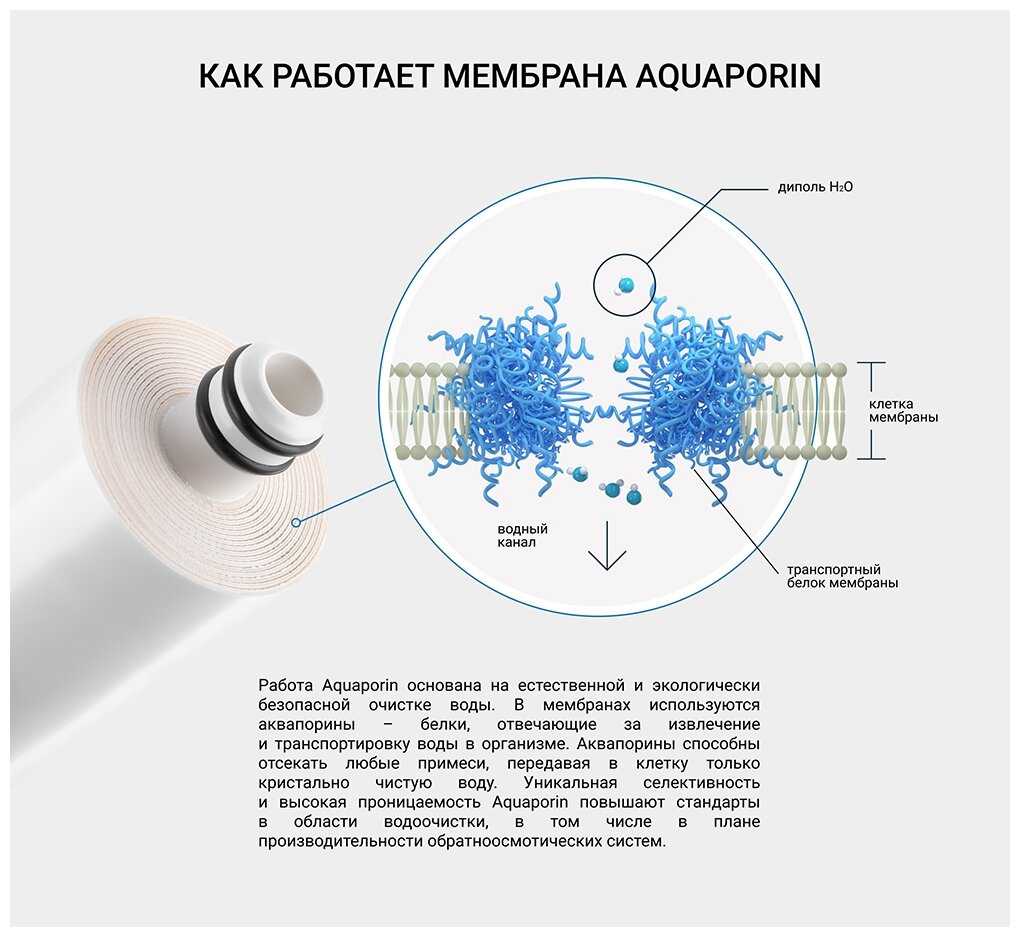 КАК РАБОТАЕТ МЕМБРАНА AQUAPORIN

диполь $H_2O$

клетка мембраны

водный канал

транспортный белок мембраны

Работа Aquaporin основана на естественной и экологически безопасной очистке воды. В мембранах используются аквапорины – белки, отвечающие за извлечение и транспортировку воды в организме. Аквапорины способны отсекать любые примеси, передавая в клетку только кристально чистую воду. Уникальная селективность и высокая проницаемость Aquaporin повышают стандарты в области водоочистки, в том числе в плане производительности обратноосмотических систем.