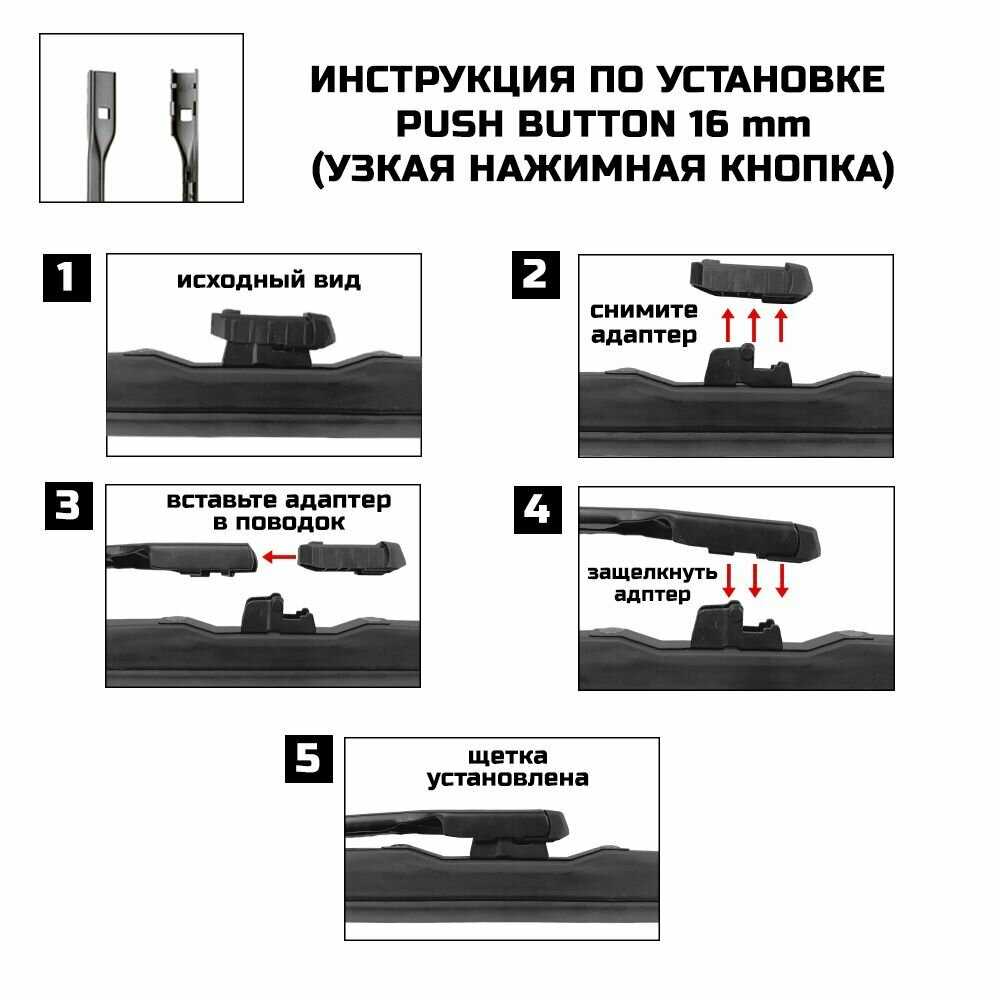 ИНСТРУКЦИЯ ПО УСТАНОВКЕ
PUSH BUTTON 16 mm
(УЗКАЯ НАЖИМНАЯ КНОПКА)

1
исходный вид

2
снимите адаптер

3
вставьте адаптер в поводок

4
защелкнуть адптер

5
щетка установлена