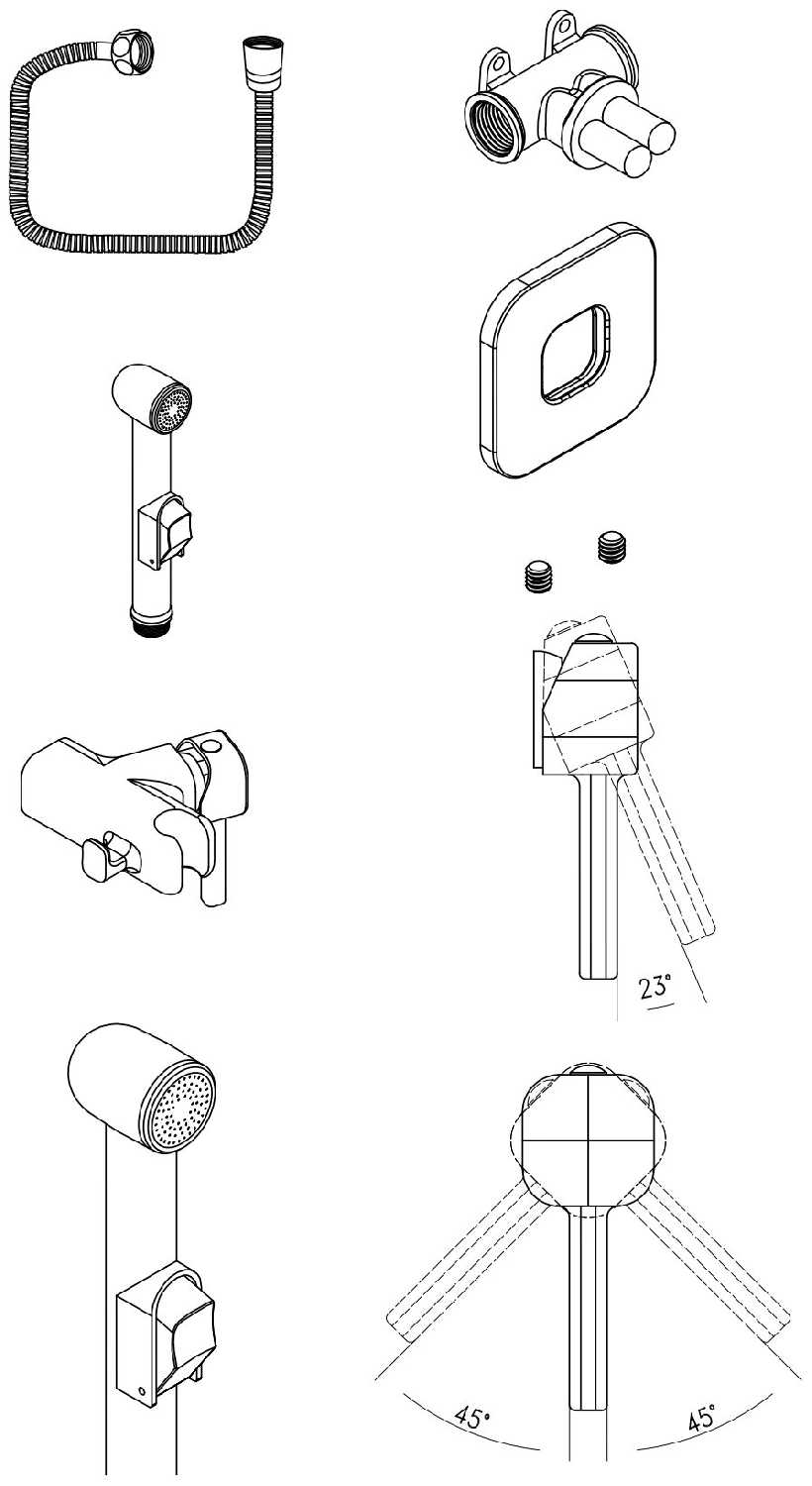 23°

45°

45°