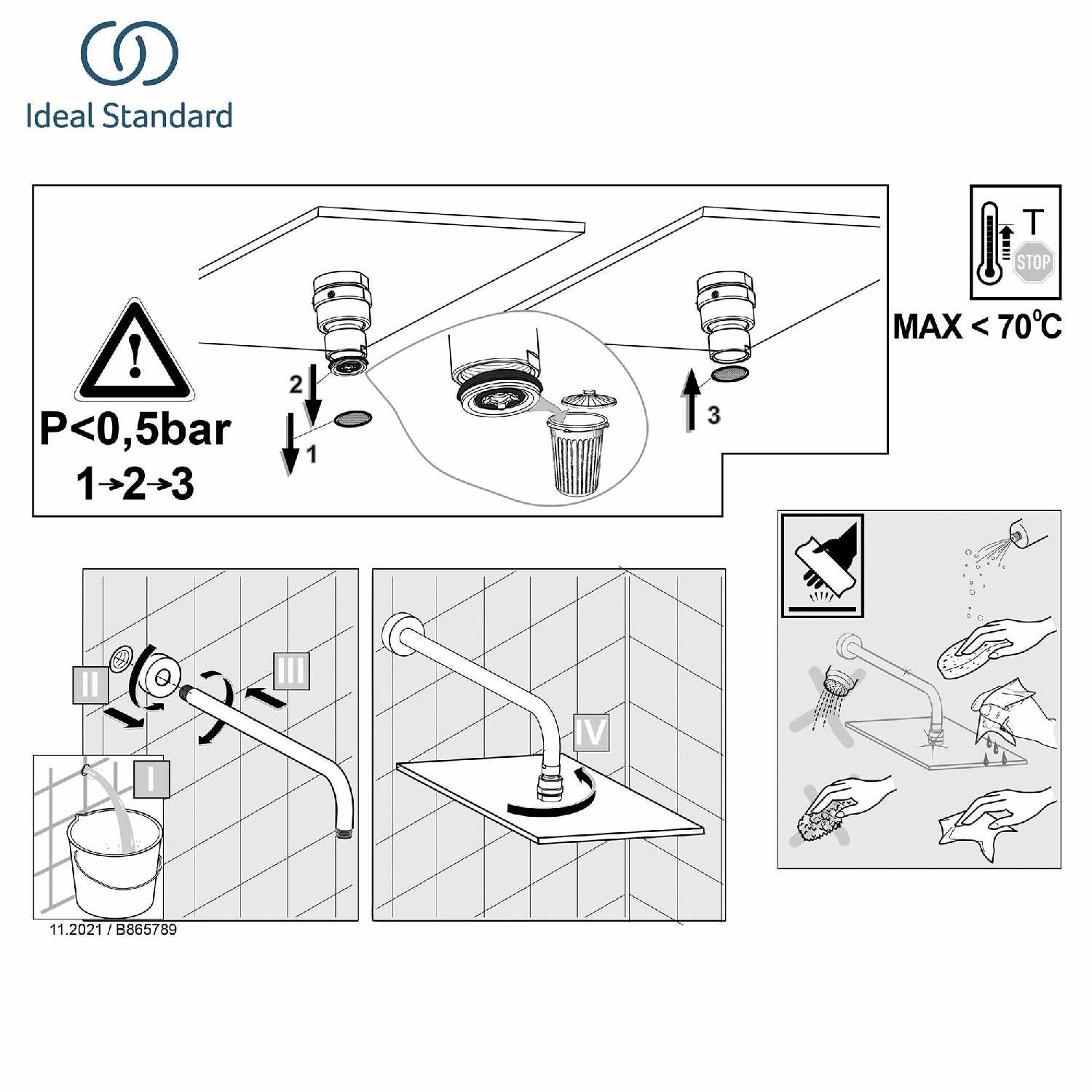 Ideal Standard

P<0,5bar
1→2→3

2
1
3

T
STOP
MAX < 70°C

II
III
I
IV

11.2021 / B865789