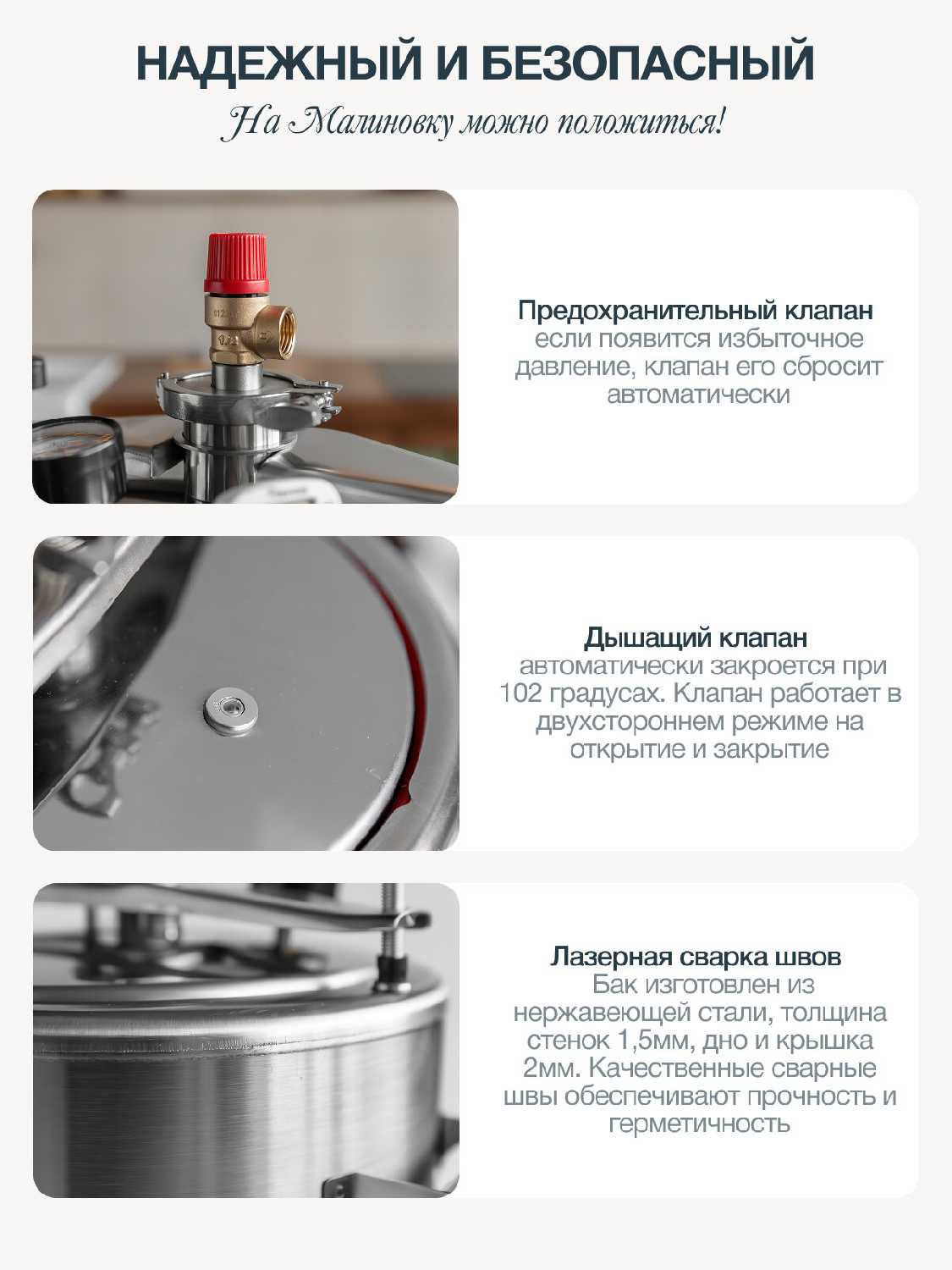 НАДЕЖНЫЙ И БЕЗОПАСНЫЙ

На Малиновку можно положиться!

Предохранительный клапан
если появится избыточное давление, клапан его сбросит автоматически

Дышащий клапан
автоматически закроется при 102 градусах. Клапан работает в двухстороннем режиме на открытие и закрытие

Лазерная сварка швов
Бак изготовлен из нержавеющей стали, толщина стенок 1,5мм, дно и крышка 2мм. Качественные сварные швы обеспечивают прочность и герметичность