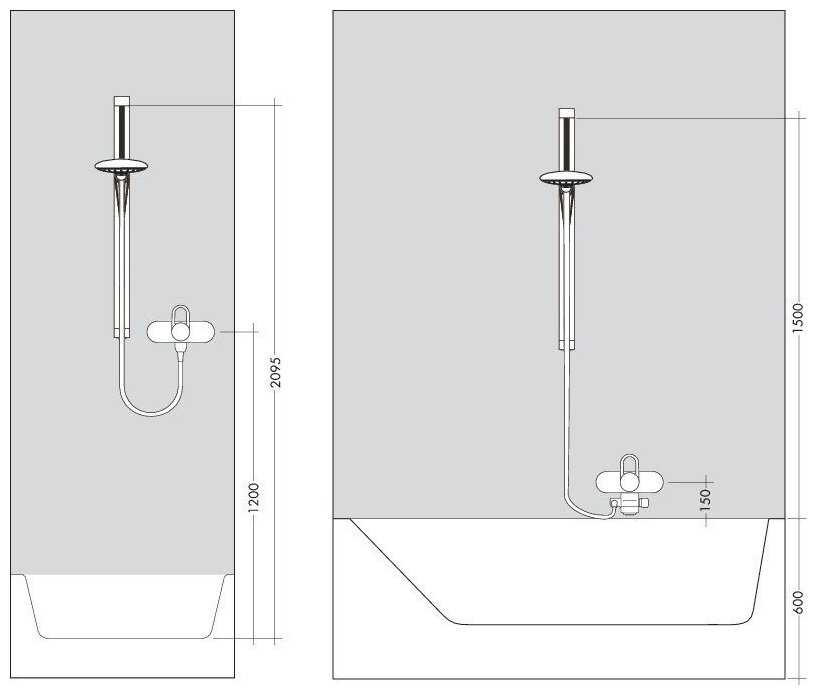 2095
1200
1500
150
600