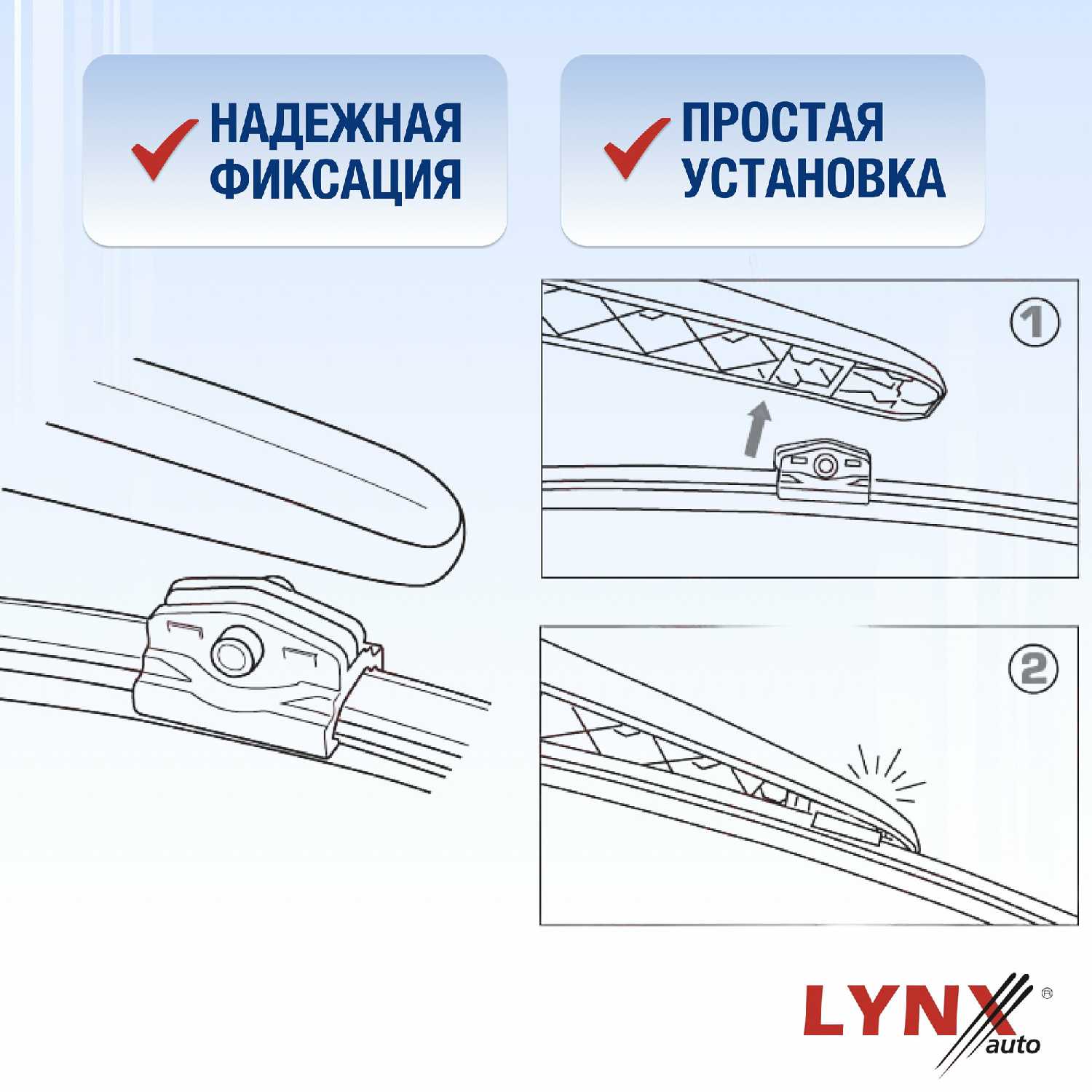 НАДЕЖНАЯ ФИКСАЦИЯ

ПРОСТАЯ УСТАНОВКА

1

2

LYNX auto ®