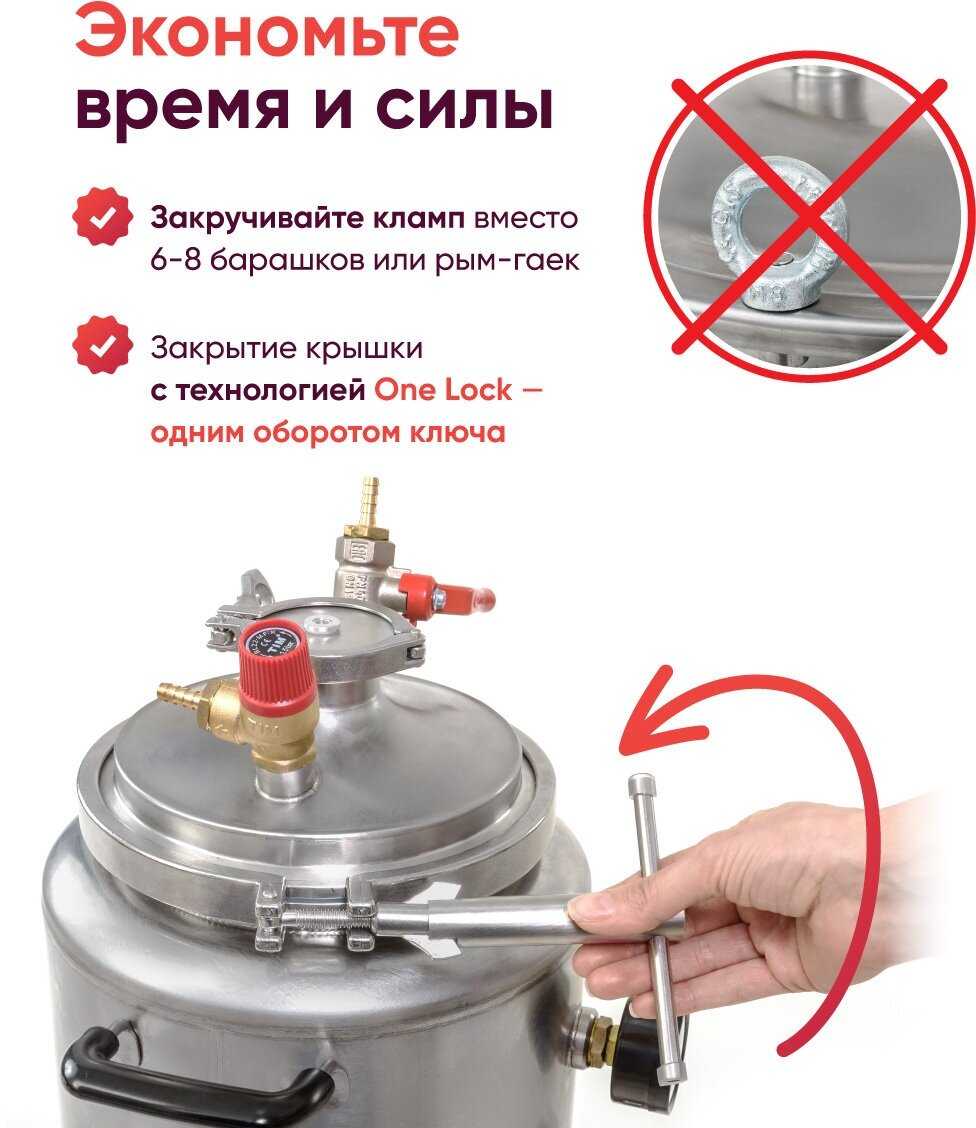 Экономьте время и силы

Закручивайте кламп вместо 6-8 барашков или рым-гаек

Закрытие крышки с технологией One Lock — одним оборотом ключа