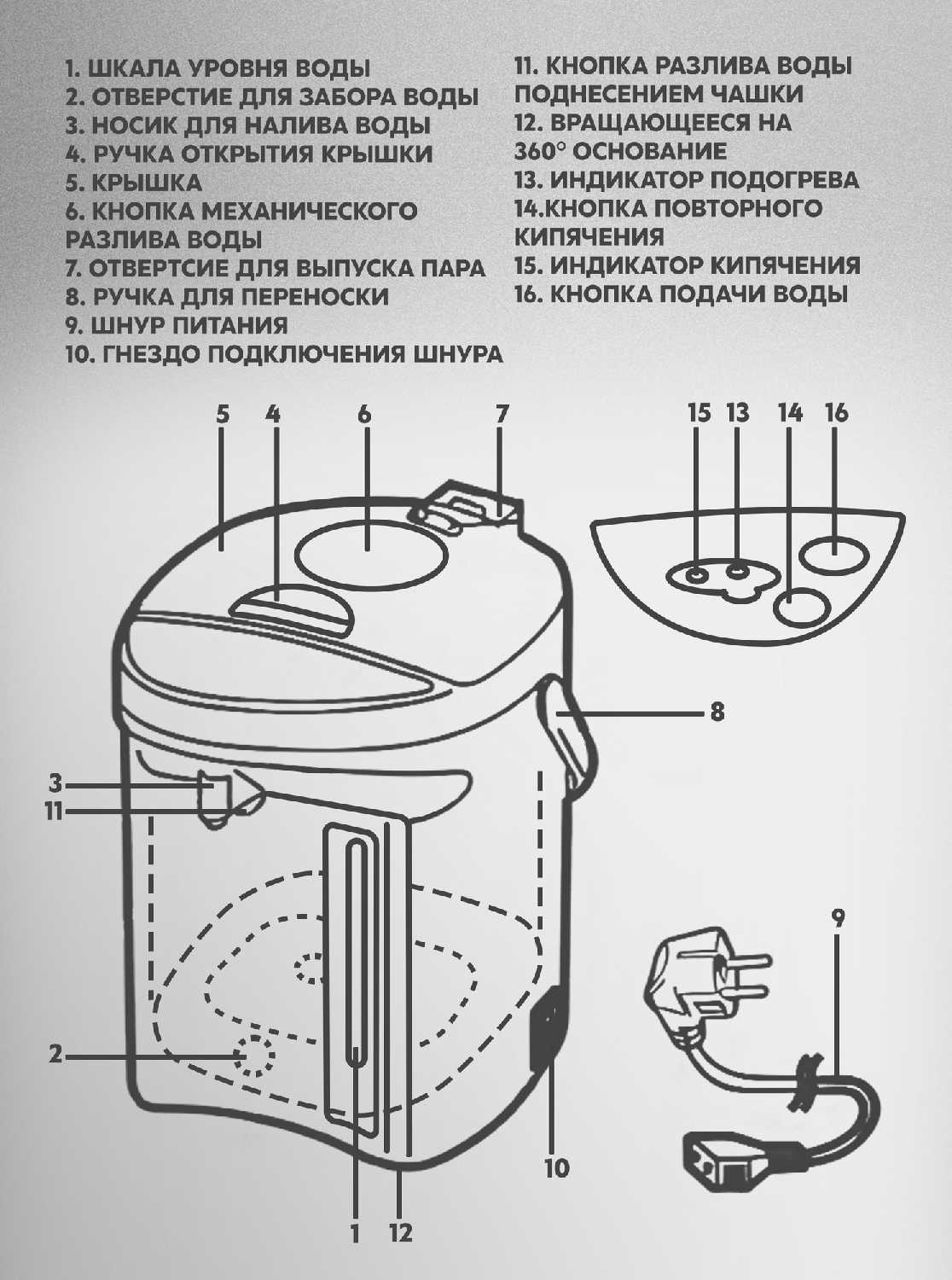 1. ШКАЛА УРОВНЯ ВОДЫ
2. ОТВЕРСТИЕ ДЛЯ ЗАБОРА ВОДЫ
3. НОСИК ДЛЯ НАЛИВА ВОДЫ
4. РУЧКА ОТКРЫТИЯ КРЫШКИ
5. КРЫШКА
6. КНОПКА МЕХАНИЧЕСКОГО РАЗЛИВА ВОДЫ
7. ОТВЕРТСИЕ ДЛЯ ВЫПУСКА ПАРА
8. РУЧКА ДЛЯ ПЕРЕНОСКИ
9. ШНУР ПИТАНИЯ
10. ГНЕЗДО ПОДКЛЮЧЕНИЯ ШНУРА

11. КНОПКА РАЗЛИВА ВОДЫ ПОДНЕСЕНИЕМ ЧАШКИ
12. ВРАЩАЮЩЕЕСЯ НА 360° ОСНОВАНИЕ
13. ИНДИКАТОР ПОДОГРЕВА
14.КНОПКА ПОВТОРНОГО КИПЯЧЕНИЯ
15. ИНДИКАТОР КИПЯЧЕНИЯ
16. КНОПКА ПОДАЧИ ВОДЫ

5 4 6 7
15 13 14 16
8
3
11
2
9
10
1 12