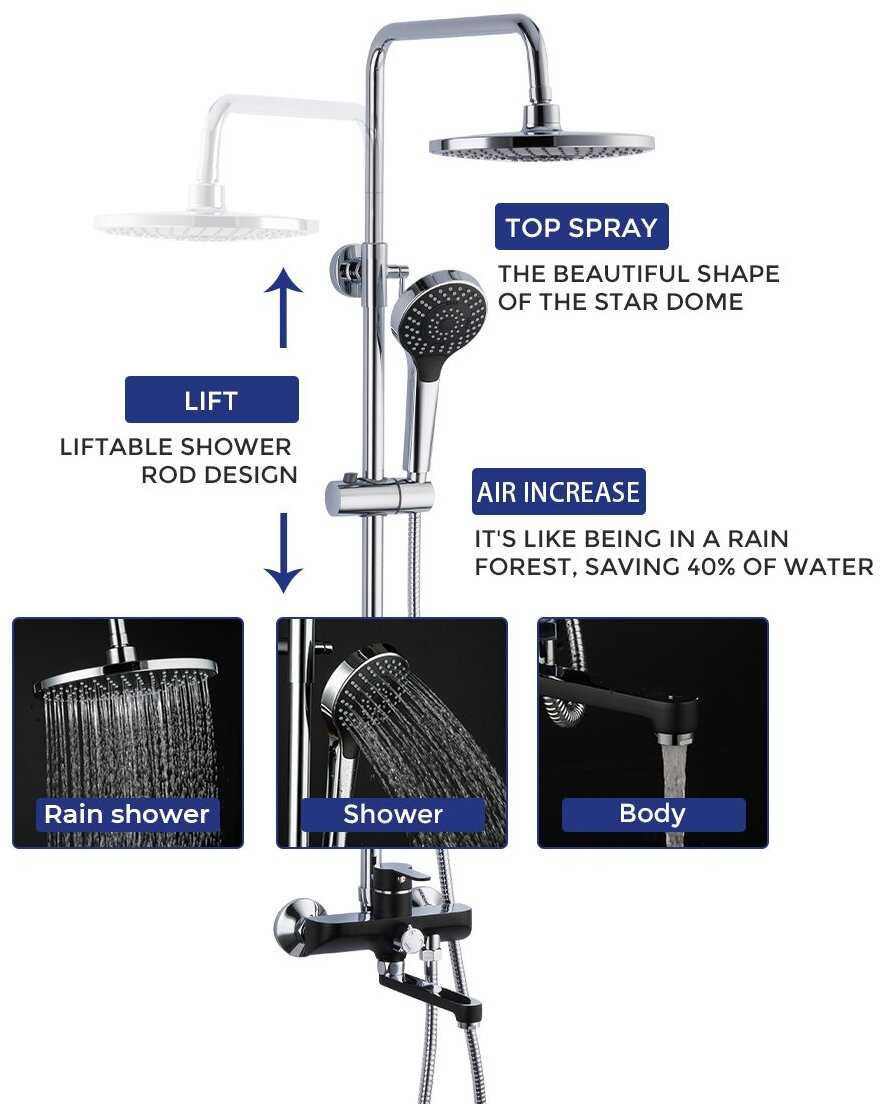 TOP SPRAY

THE BEAUTIFUL SHAPE OF THE STAR DOME

LIFT

LIFTABLE SHOWER ROD DESIGN

AIR INCREASE

IT'S LIKE BEING IN A RAIN FOREST, SAVING 40% OF WATER

Rain shower

Shower

Body