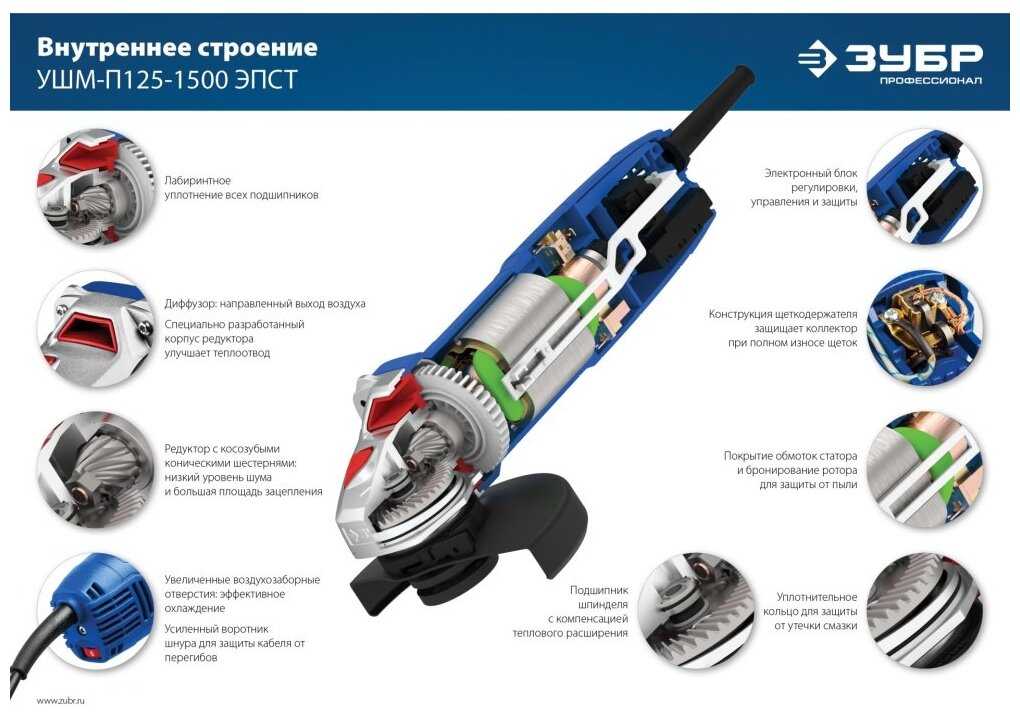 Внутреннее строение
УШМ-П125-1500 ЭПСТ

ЗУБР
ПРОФЕССИОНАЛ

Лабиринтное уплотнение всех подшипников

Диффузор: направленный выход воздуха

Специально разработанный корпус редуктора улучшает теплоотвод

Редуктор с косозубыми коническими шестернями: низкий уровень шума и большая площадь зацепления

Увеличенные воздухозаборные отверстия: эффективное охлаждение

Усиленный воротник шнура для защиты кабеля от перегибов

Электронный блок регулировки, управления и защиты

Конструкция щеткодержателя защищает коллектор при полном износе щеток

Покрытие обмоток статора и бронирование ротора для защиты от пыли

Подшипник шпинделя с компенсацией теплового расширения

Уплотнительное кольцо для защиты от утечки смазки

www.zubr.ru