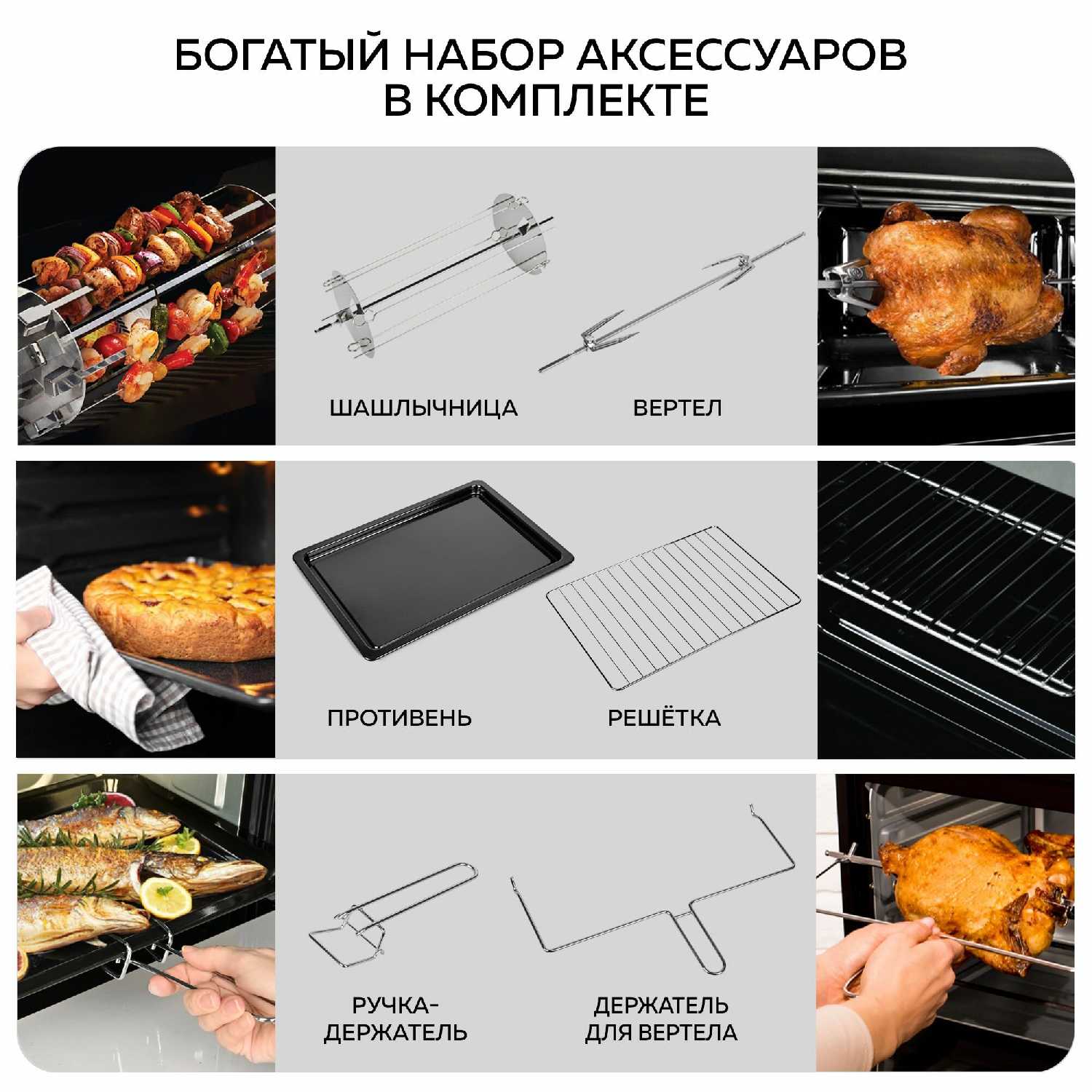 БОГАТЫЙ НАБОР АКСЕССУАРОВ В КОМПЛЕКТЕ

ШАШЛЫЧНИЦА

ВЕРТЕЛ

ПРОТИВЕНЬ

РЕШЁТКА

РУЧКА-ДЕРЖАТЕЛЬ

ДЕРЖАТЕЛЬ ДЛЯ ВЕРТЕЛА