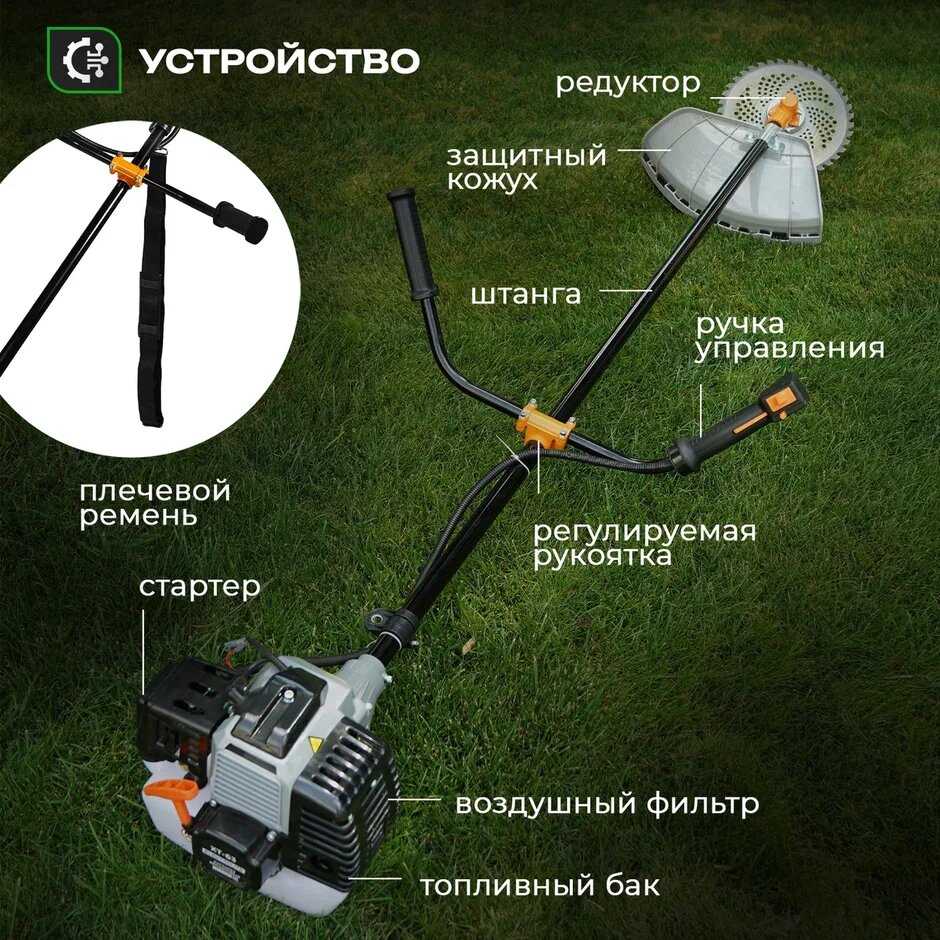 УСТРОЙСТВО

редуктор

защитный кожух

штанга

ручка управления

плечевой ремень

регулируемая рукоятка

стартер

воздушный фильтр

топливный бак