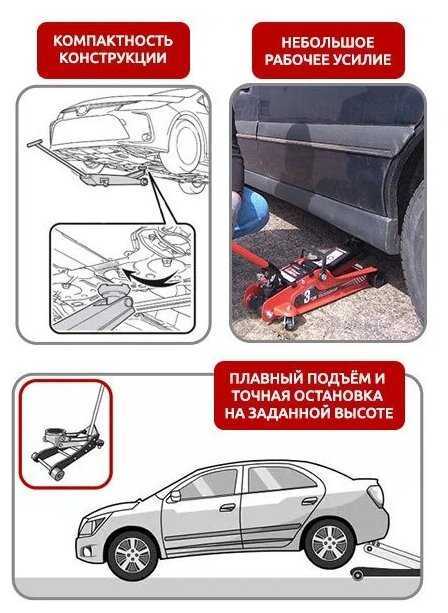 КОМПАКТНОСТЬ КОНСТРУКЦИИ

НЕБОЛЬШОЕ РАБОЧЕЕ УСИЛИЕ

3

ПЛАВНЫЙ ПОДЪЁМ И ТОЧНАЯ ОСТАНОВКА НА ЗАДАННОЙ ВЫСОТЕ