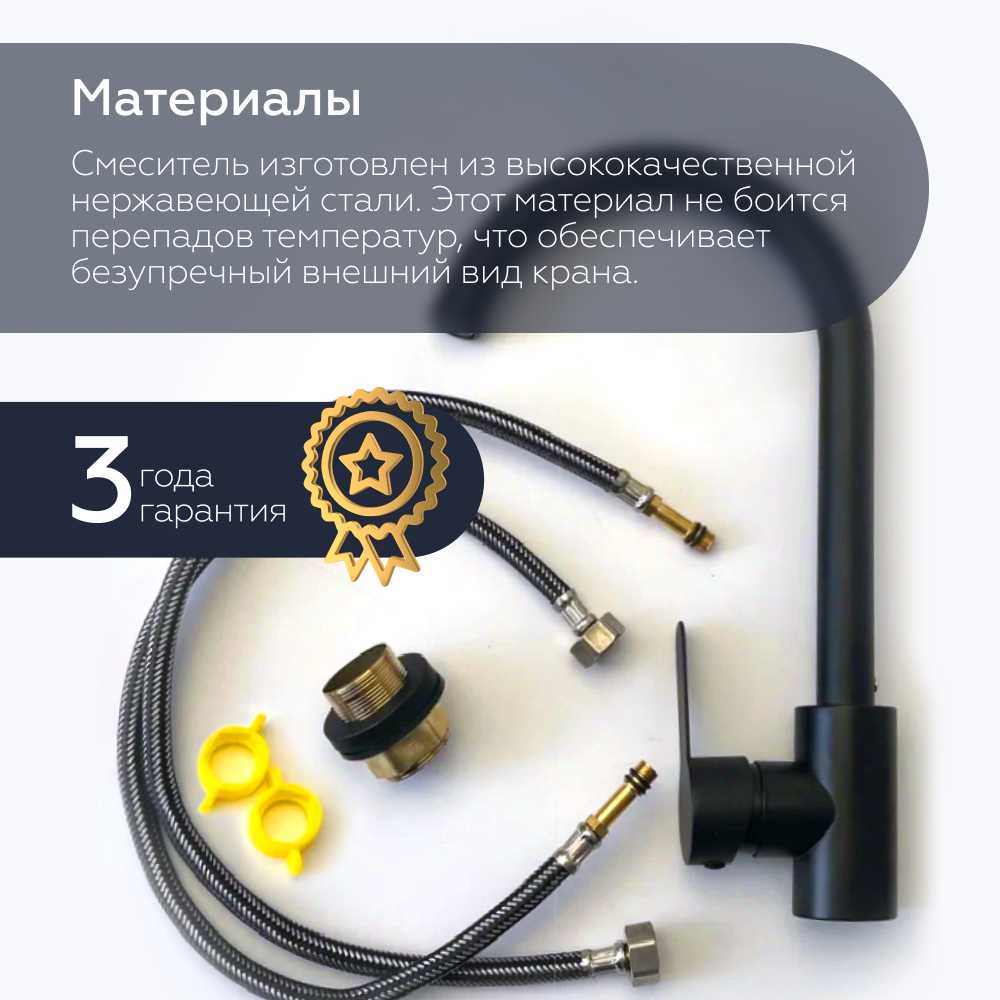 Материалы

Смеситель изготовлен из высококачественной нержавеющей стали. Этот материал не боится перепадов температур, что обеспечивает безупречный внешний вид крана.

3 года гарантия