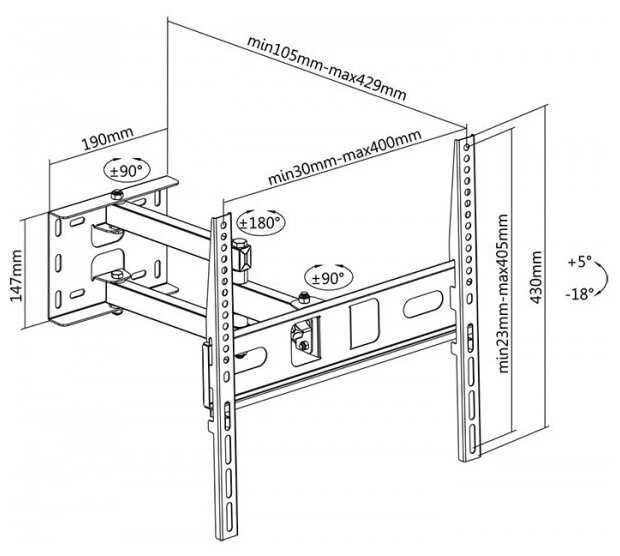 min105mm-max429mm
190mm
±90°
min30mm-max400mm
±180°
±90°
147mm
min23mm-max405mm
430mm
+5°
-18°