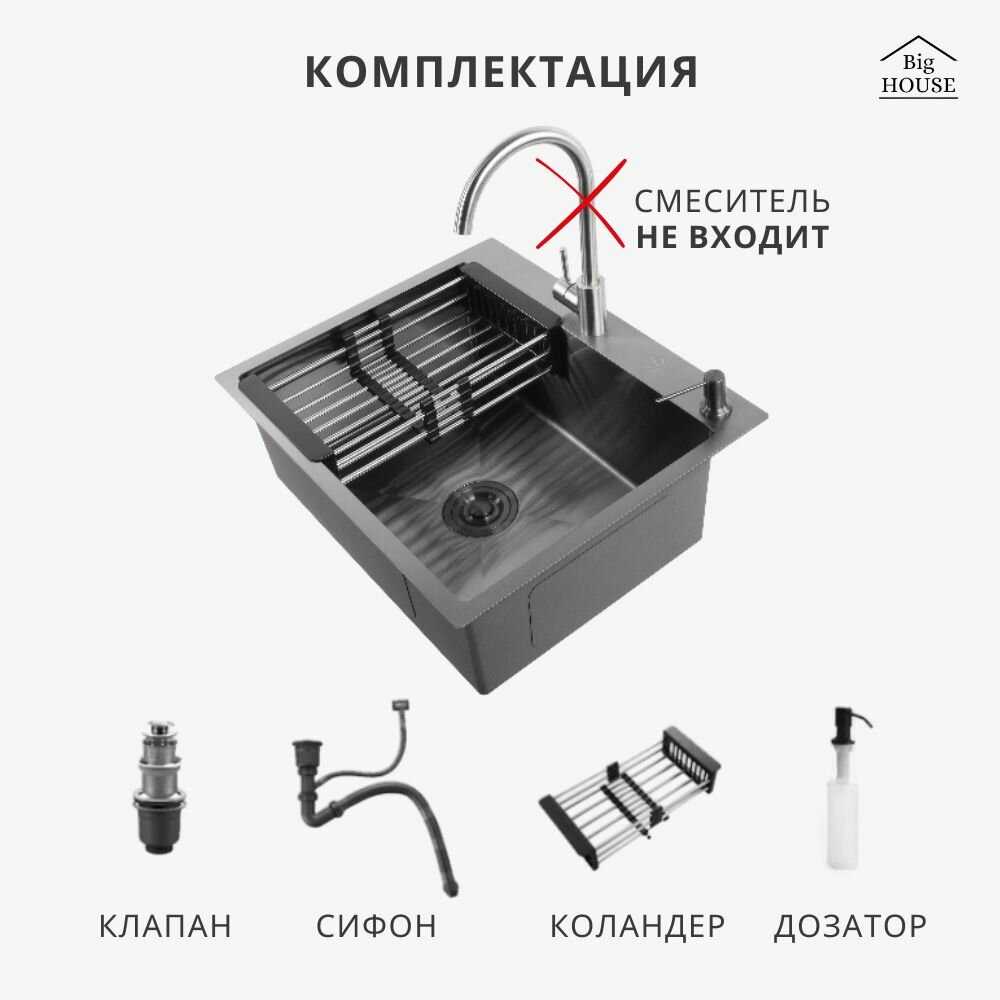 КОМПЛЕКТАЦИЯ

Big
HOUSE

СМЕСИТЕЛЬ
НЕ ВХОДИТ

КЛАПАН

СИФОН

КОЛАНДЕР

ДОЗАТОР