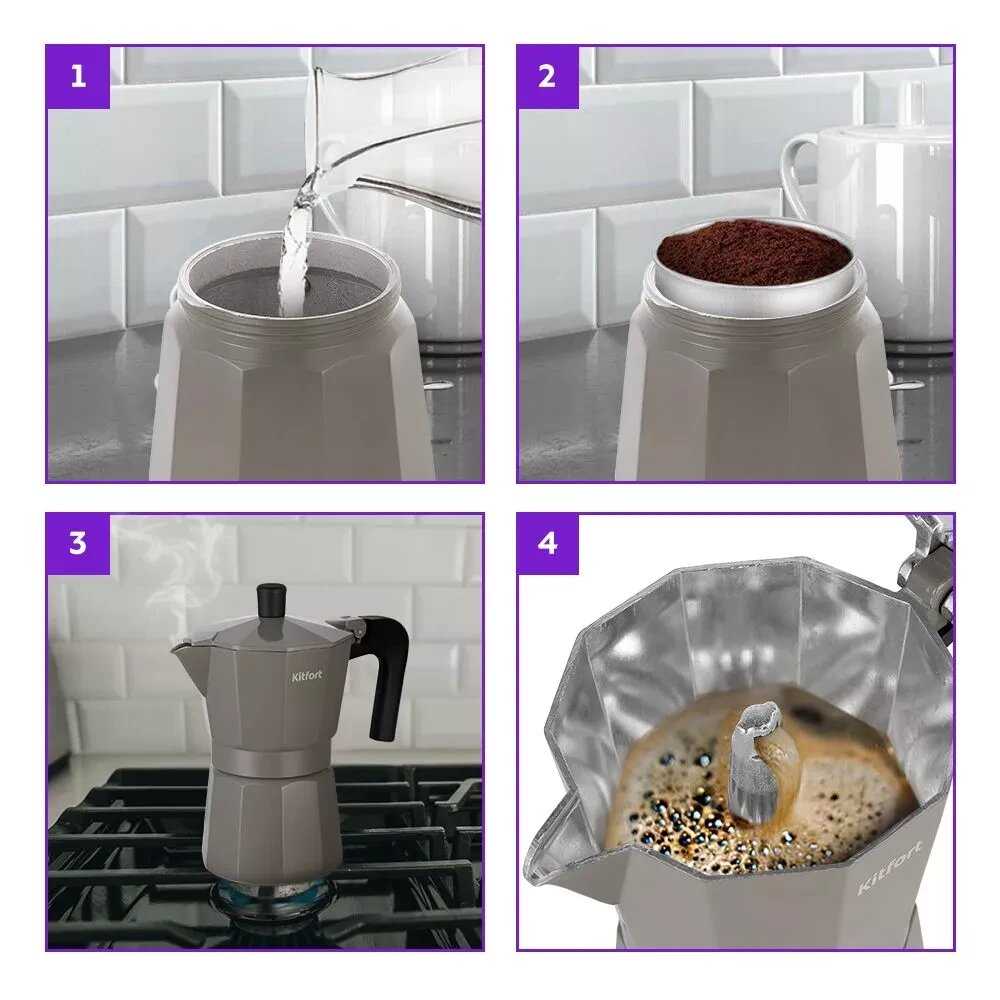 1

2

3

Kitfort

4

Kitfort