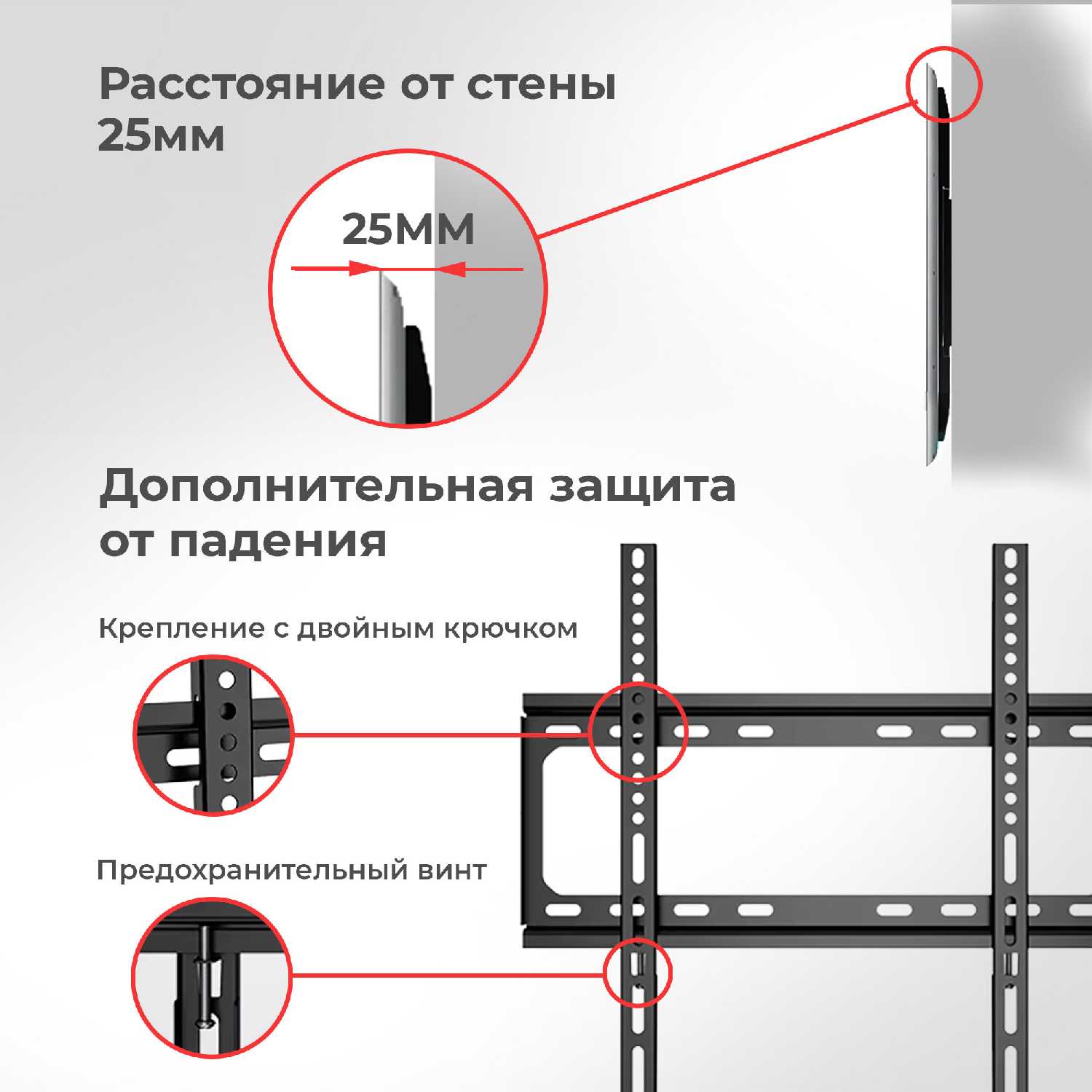 Расстояние от стены 25мм

25ММ

Дополнительная защита от падения

Крепление с двойным крючком

Предохранительный винт