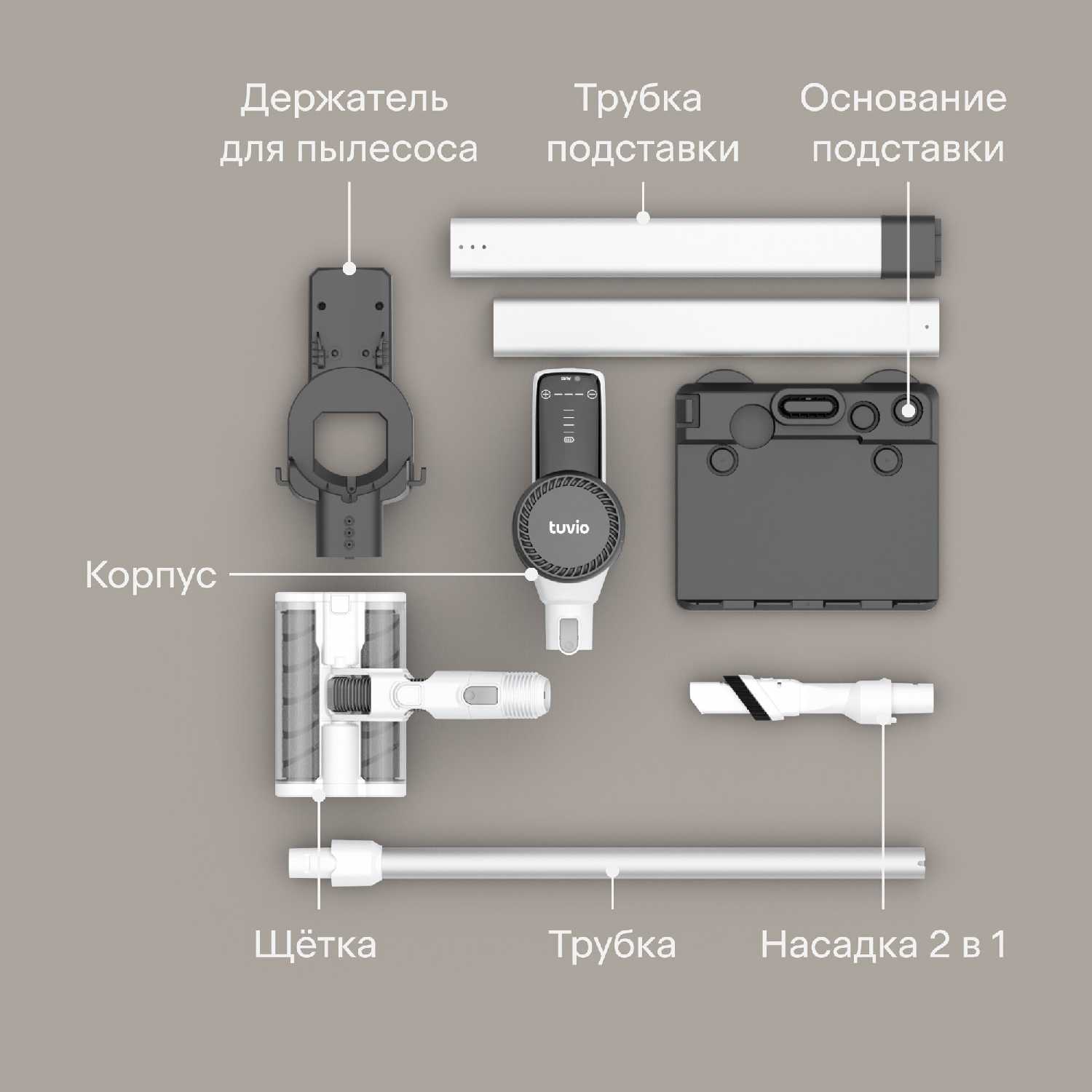 Держатель для пылесоса

Трубка подставки

Основание подставки

tuvio

Корпус

Щётка

Трубка

Насадка 2 в 1