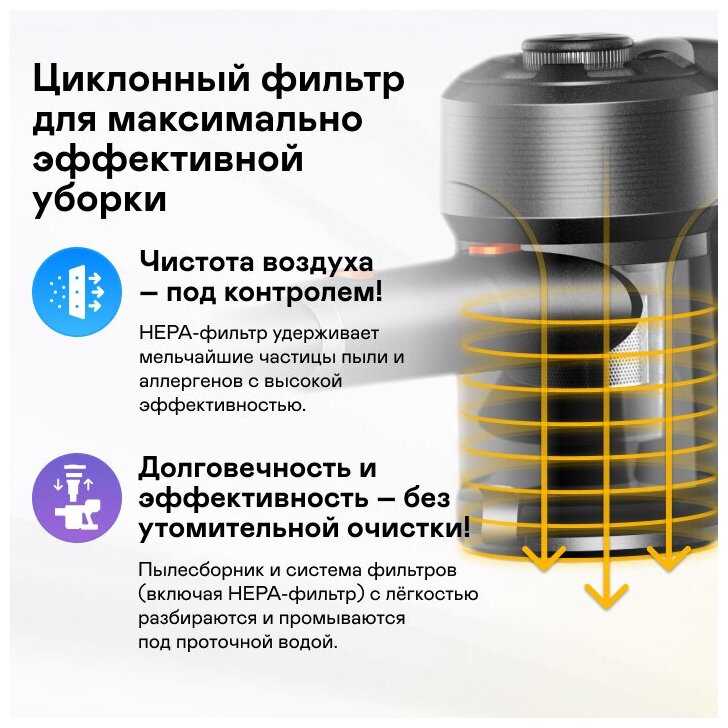 Циклонный фильтр для максимально эффективной уборки

Чистота воздуха — под контролем!

HEPA-фильтр удерживает мельчайшие частицы пыли и аллергенов с высокой эффективностью.

Долговечность и эффективность — без утомительной очистки!

Пылесборник и система фильтров (включая HEPA-фильтр) с лёгкостью разбираются и промываются под проточной водой.