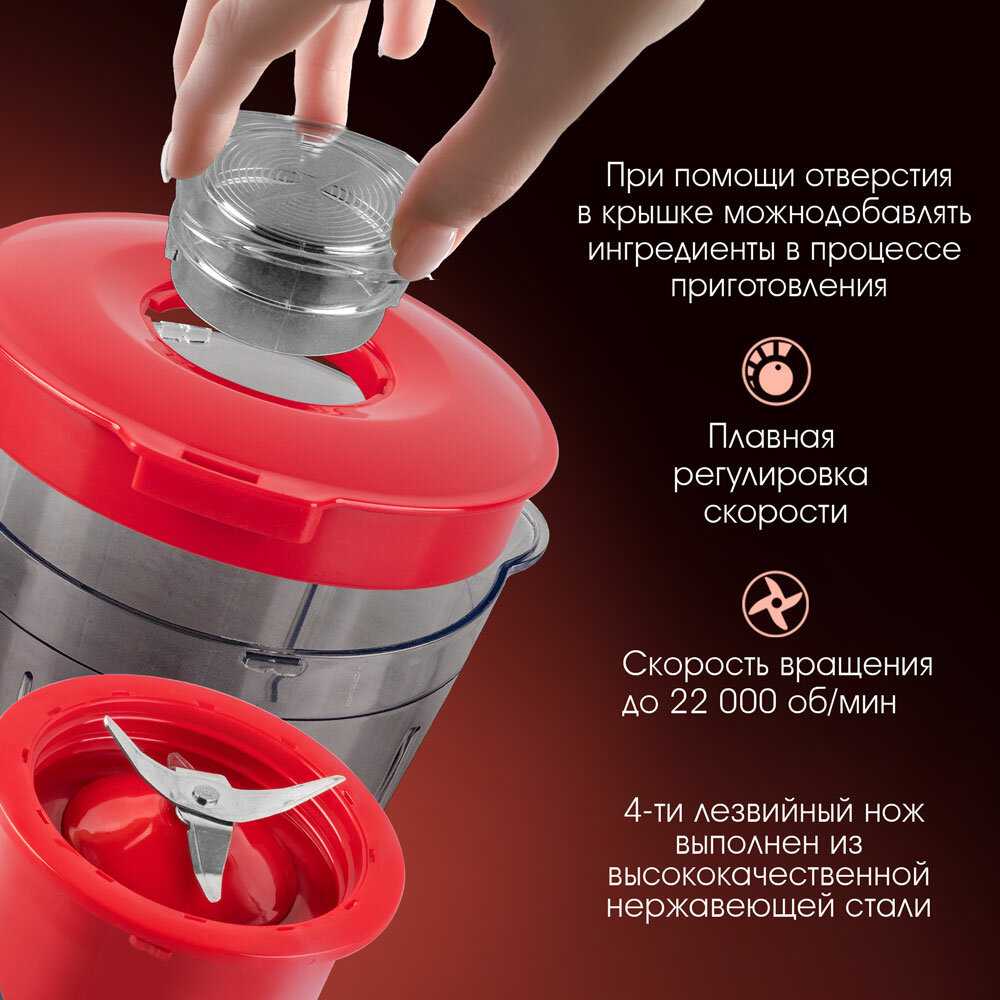 При помощи отверстия в крышке можнодобавлять ингредиенты в процессе приготовления

Плавная регулировка скорости

Скорость вращения до 22 000 об/мин

4-ти лезвийный нож выполнен из высококачественной нержавеющей стали