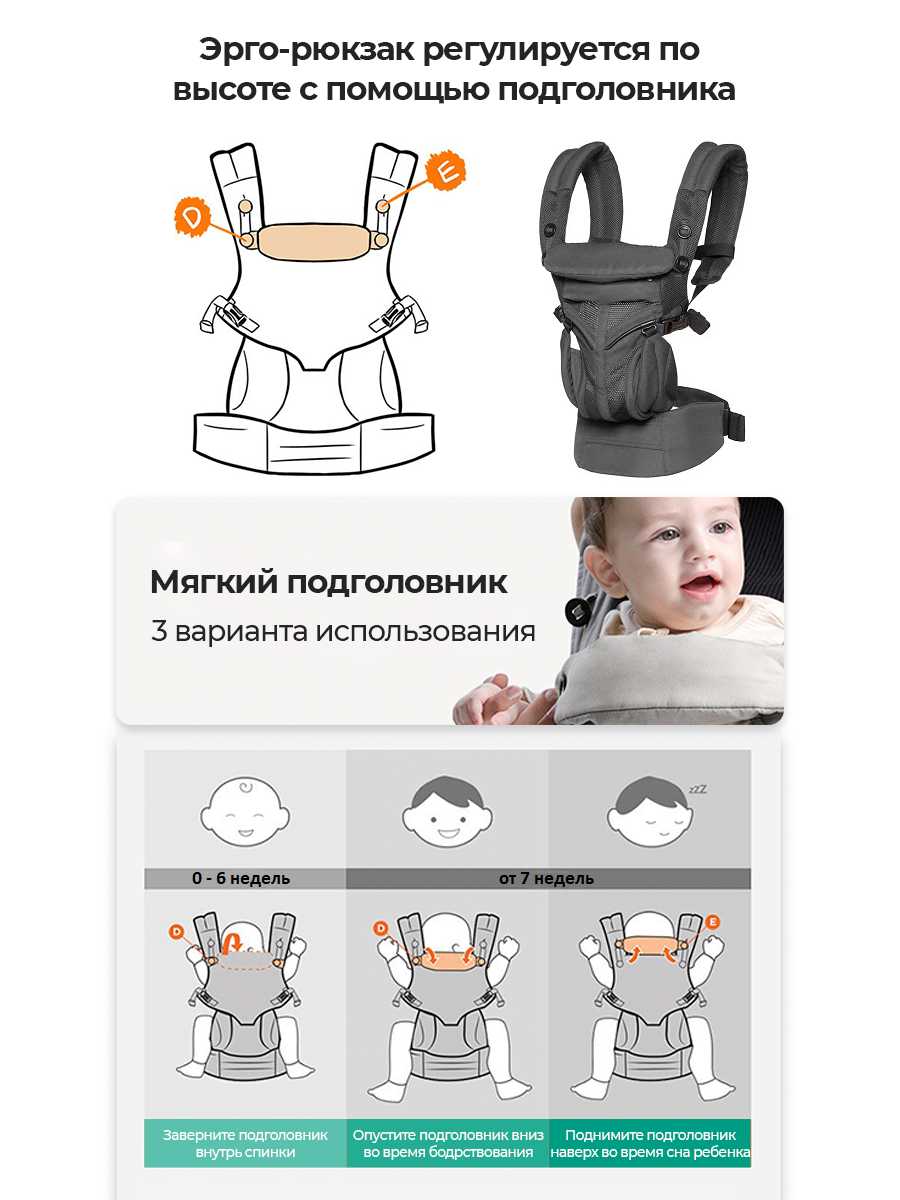 Эрго-рюкзак регулируется по высоте с помощью подголовника

D

E

Мягкий подголовник

3 варианта использования

zzZ

0 - 6 недель

от 7 недель

D

D

E

Заверните подголовник внутрь спинки

Опустите подголовник вниз во время бодрствования

Поднимите подголовник наверх во время сна ребенка