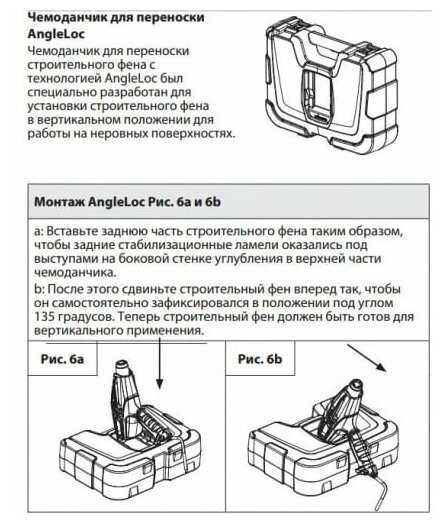 Чемоданчик для переноски AngleLoc

Чемоданчик для переноски строительного фена с технологией AngleLoc был специально разработан для установки строительного фена в вертикальном положении для работы на неровных поверхностях.

Монтаж AngleLoc Рис. 6a и 6b

a: Вставьте заднюю часть строительного фена таким образом, чтобы задние стабилизационные ламели оказались под выступами на боковой стенке углубления в верхней части чемоданчика.

b: После этого сдвиньте строительный фен вперед так, чтобы он самостоятельно зафиксировался в положении под углом 135 градусов. Теперь строительный фен должен быть готов для вертикального применения.

Рис. 6a

Рис. 6b