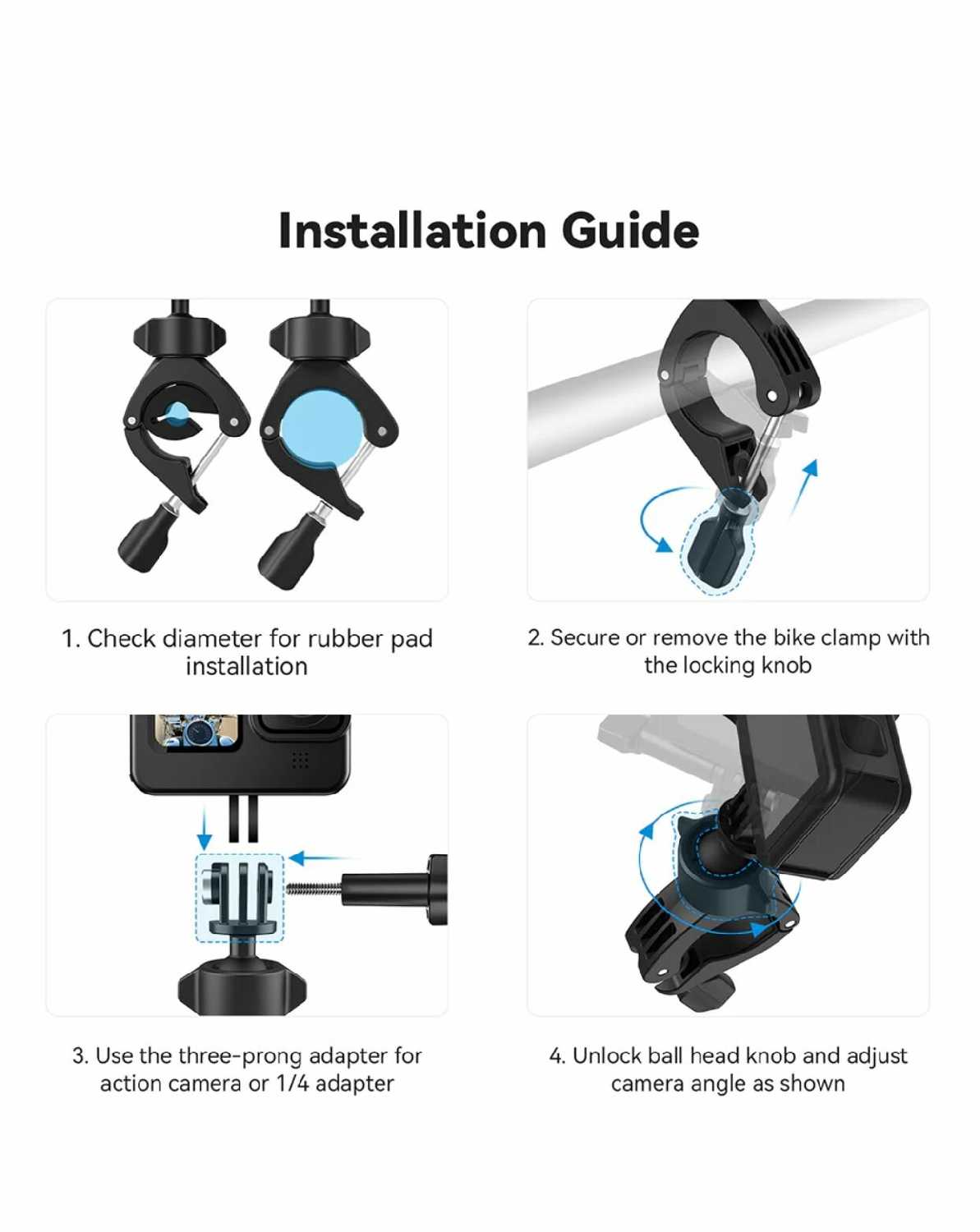 Installation Guide

1. Check diameter for rubber pad installation

2. Secure or remove the bike clamp with the locking knob

3. Use the three-prong adapter for action camera or 1/4 adapter

4. Unlock ball head knob and adjust camera angle as shown