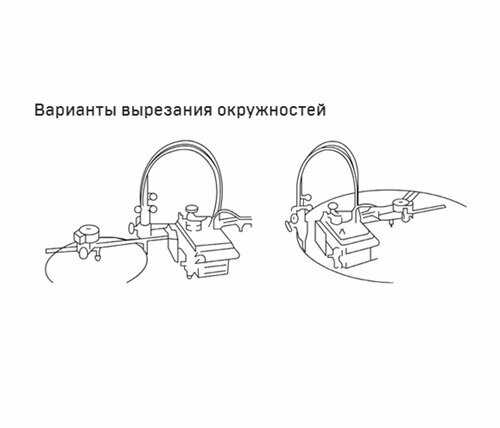 Варианты вырезания окружностей