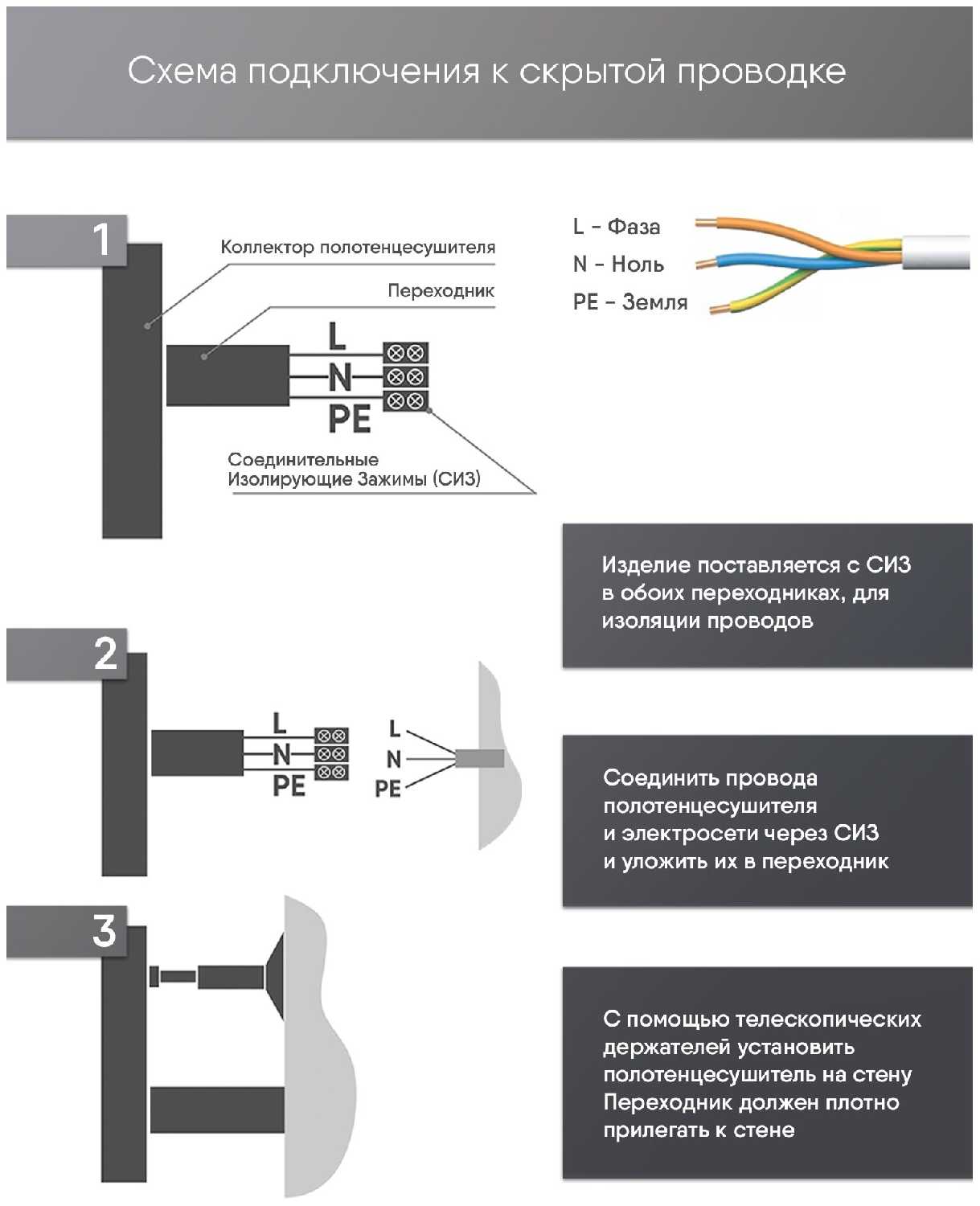 Схема подключения к скрытой проводке

1

Коллектор полотенцесушителя

Переходник

L
N
PE

Соединительные
Изолирующие Зажимы (СИЗ)

L - Фаза
N - Ноль
PE - Земля

Изделие поставляется с СИЗ в обоих переходниках, для изоляции проводов

2

L
N
PE

L
N
PE

Соединить провода полотенцесушителя и электросети через СИЗ и уложить их в переходник

3

С помощью телескопических держателей установить полотенцесушитель на стену Переходник должен плотно прилегать к стене