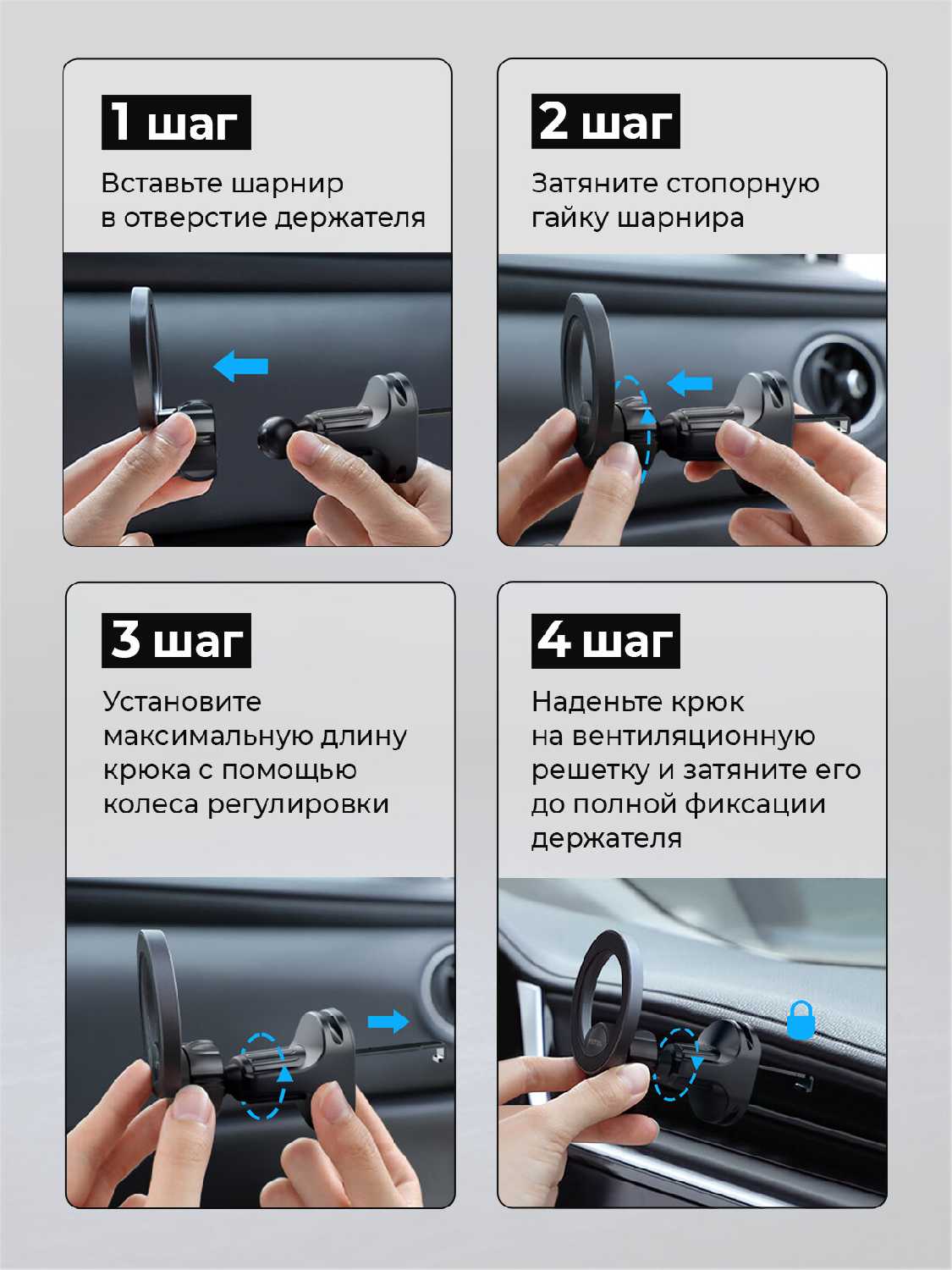 1 шаг

Вставьте шарнир в отверстие держателя

2 шаг

Затяните стопорную гайку шарнира

3 шаг

Установите максимальную длину крюка с помощью колеса регулировки

4 шаг

Наденьте крюк на вентиляционную решетку и затяните его до полной фиксации держателя