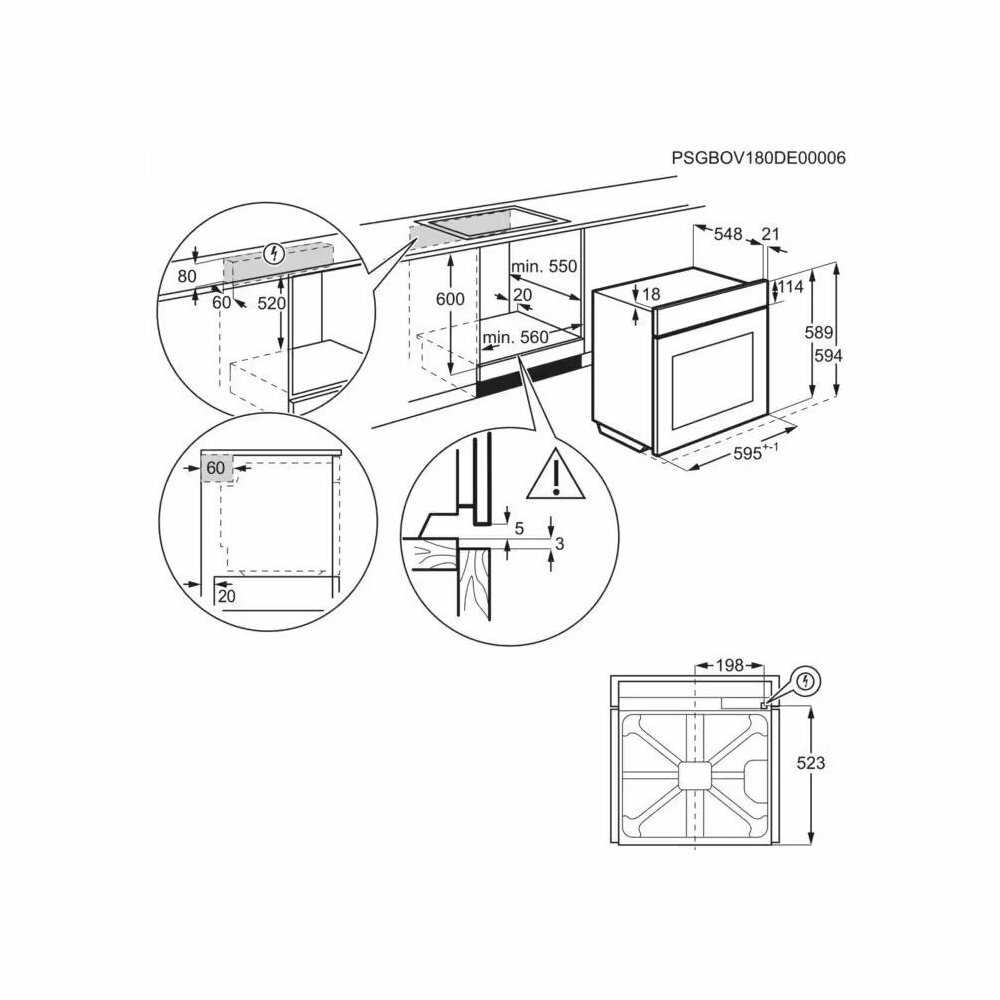 PSGBOV180DE00006

80
60
520
600
min. 550
20
min. 560
548
21
18
114
589
594
$595^{+-1}$
60
20
5
3
198
523