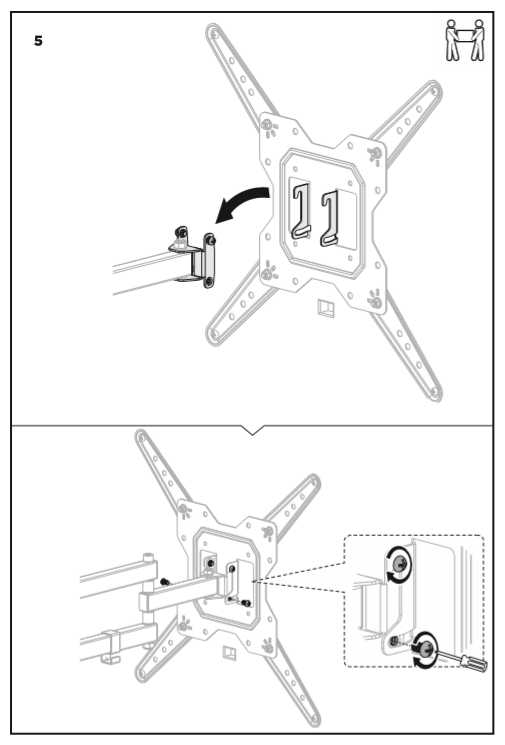 5